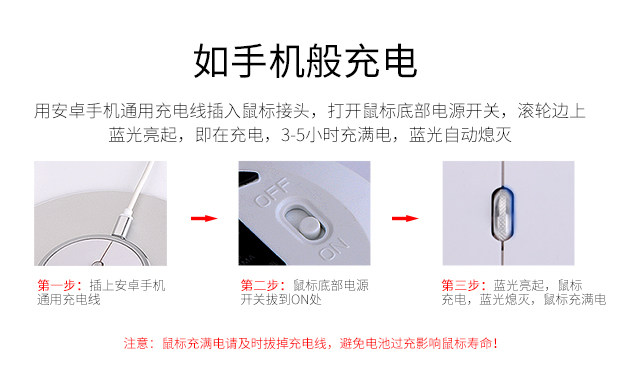 如手机般充电

用安卓手机通用充电线插入鼠标接头，打开鼠标底部电源开关，滚轮边上蓝光亮起，即在充电，3-5小时充满电，蓝光自动熄灭

OFF

ON

第一步：插上安卓手机通用充电线

第二步：鼠标底部电源开关拔到ON处

第三步：蓝光亮起，鼠标充电，蓝光熄灭，鼠标充满电

注意：鼠标充满电请及时拔掉充电线，避免电池过充影响鼠标寿命！