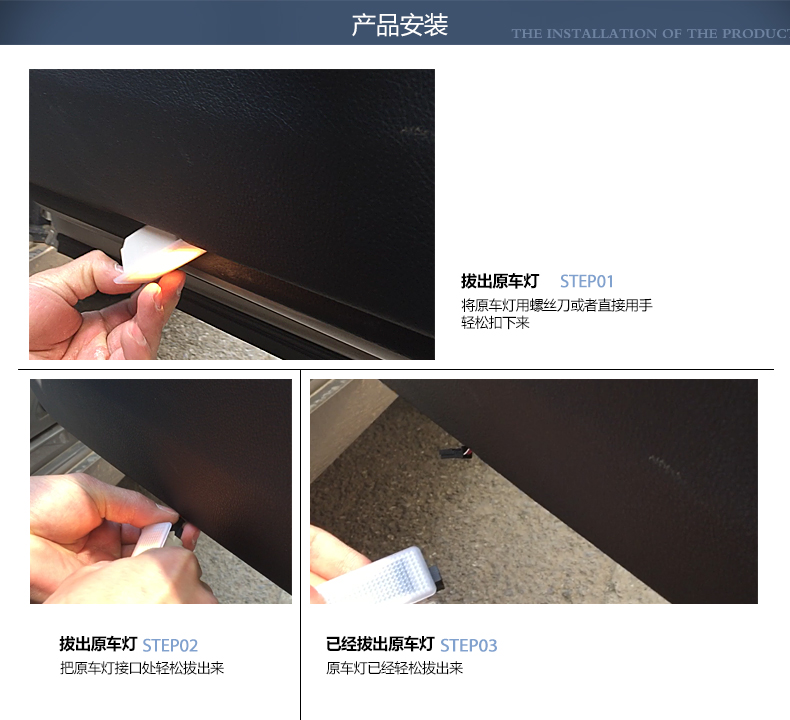 产品安装
THE INSTALLATION OF THE PRODUCT

拔出原车灯 STEP01
将原车灯用螺丝刀或者直接用手轻松扣下来

拔出原车灯 STEP02
把原车灯接口处轻松拔出来

已经拔出原车灯 STEP03
原车灯已经轻松拔出来