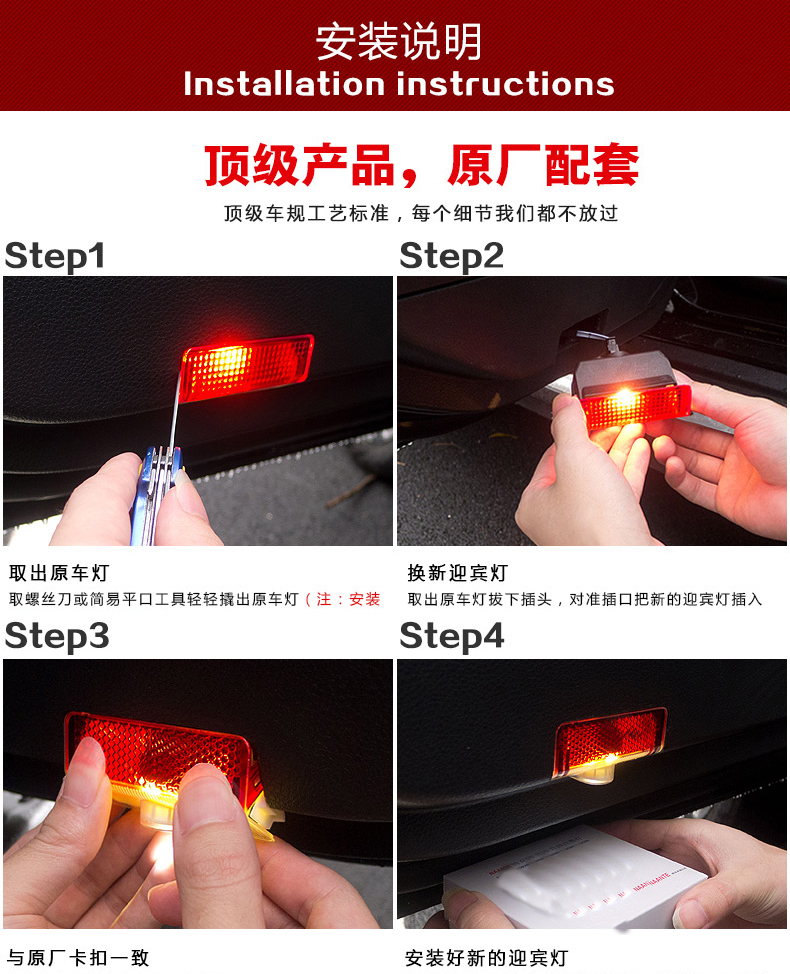 安装说明
Installation instructions

顶级产品，原厂配套
顶级车规工艺标准，每个细节我们都不放过

Step1

取出原车灯
取螺丝刀或简易平口工具轻轻撬出原车灯（注：安装

Step2

换新迎宾灯
取出原车灯拔下插头，对准插口把新的迎宾灯插入

Step3

与原厂卡扣一致

Step4

安装好新的迎宾灯