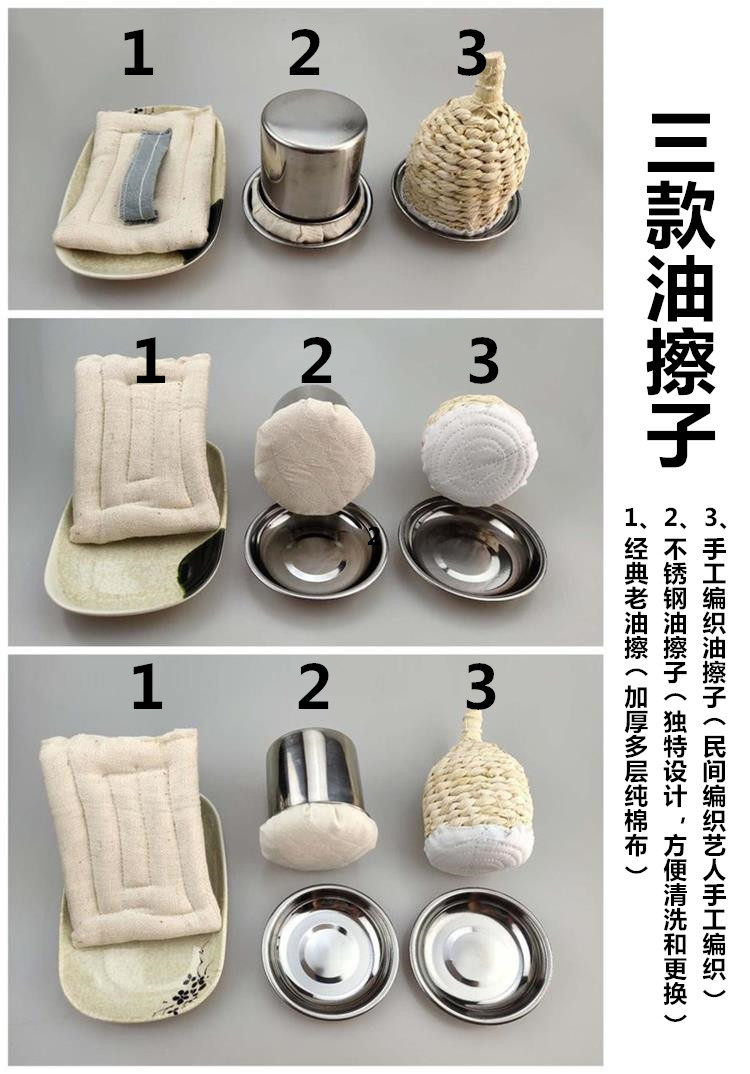 1 2 3

1 2 3

1 2 3

三款油擦子

1、经典老油擦（加厚多层纯棉布）

2、不锈钢油擦子（独特设计，方便清洗和更换）

3、手工编织油擦子（民间编织艺人手工编织）