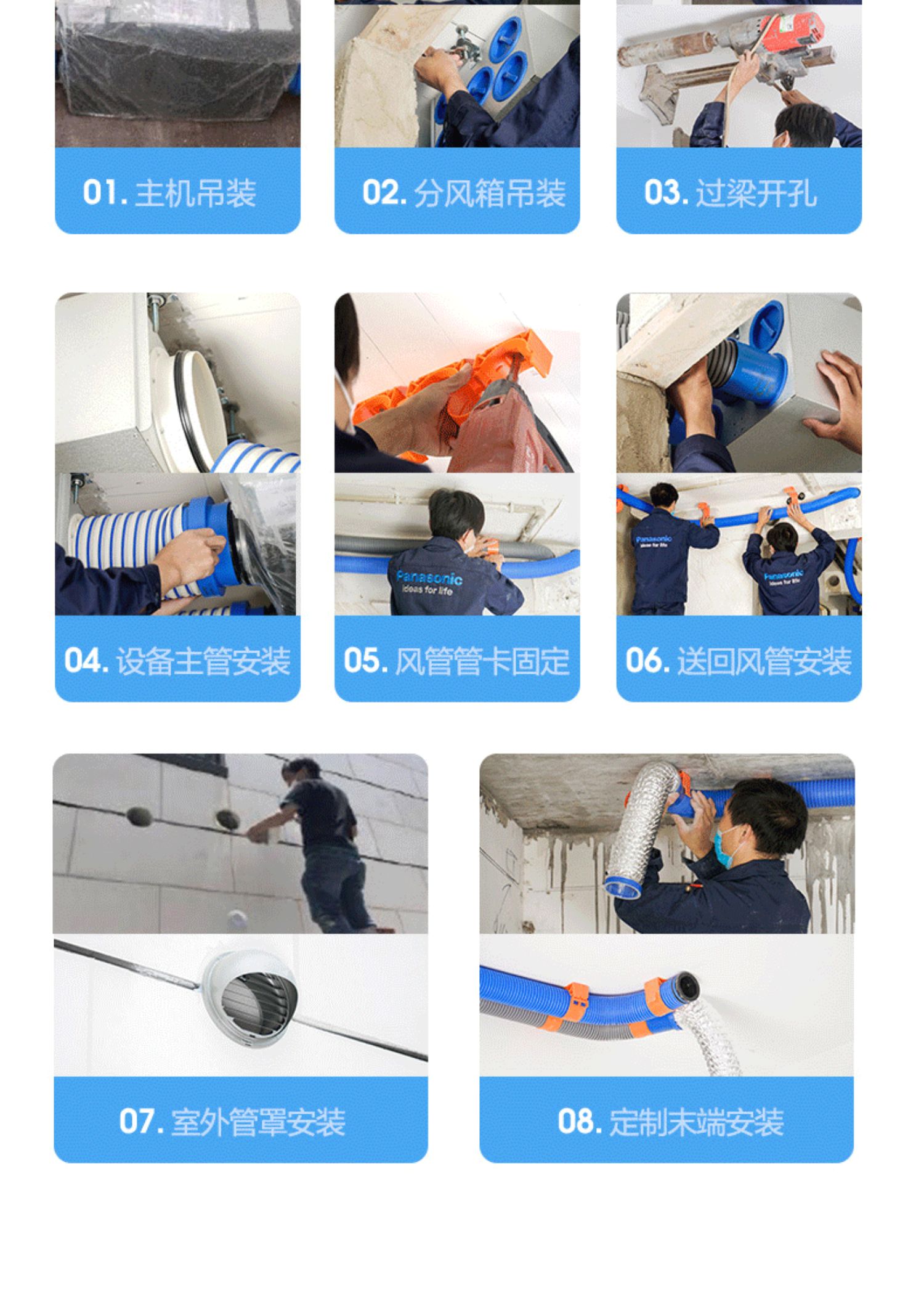 01. 主机吊装

02. 分风箱吊装

03. 过梁开孔

Panasonic ideas for life

Panasonic ideas for life

Panasonic ideas for life

04. 设备主管安装

05. 风管管卡固定

06. 送回风管安装

07. 室外管罩安装

08. 定制末端安装