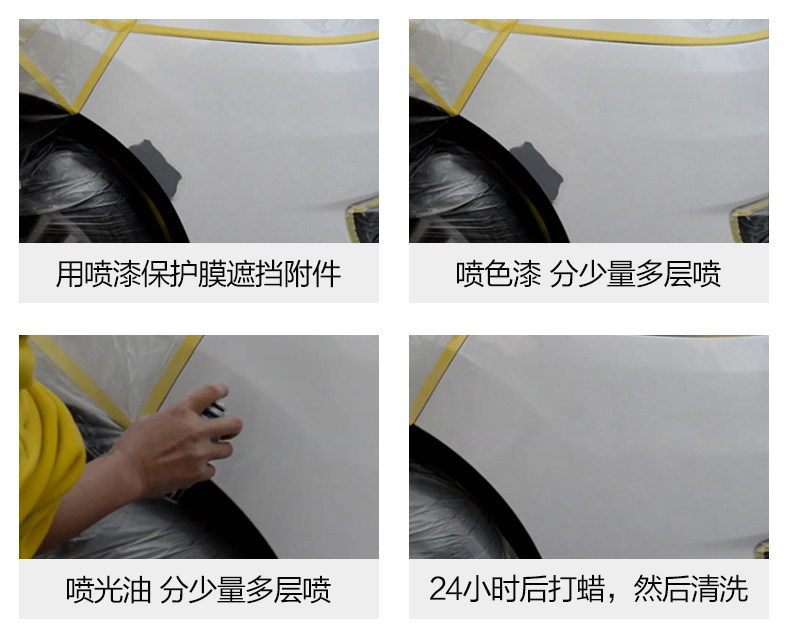 用喷漆保护膜遮挡附件

喷色漆 分少量多层喷

喷光油 分少量多层喷

24小时后打蜡，然后清洗