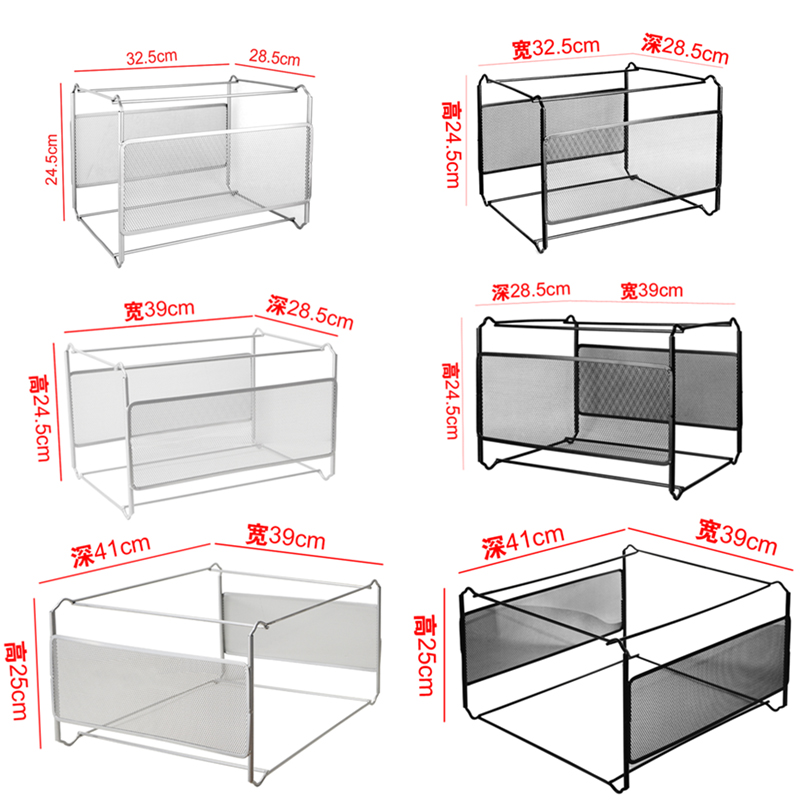 32.5cm
28.5cm
24.5cm

宽32.5cm
深28.5cm
高24.5cm

宽39cm
深28.5cm
高24.5cm

深28.5cm
宽39cm
高24.5cm

深41cm
宽39cm
高25cm

深41cm
宽39cm
高25cm