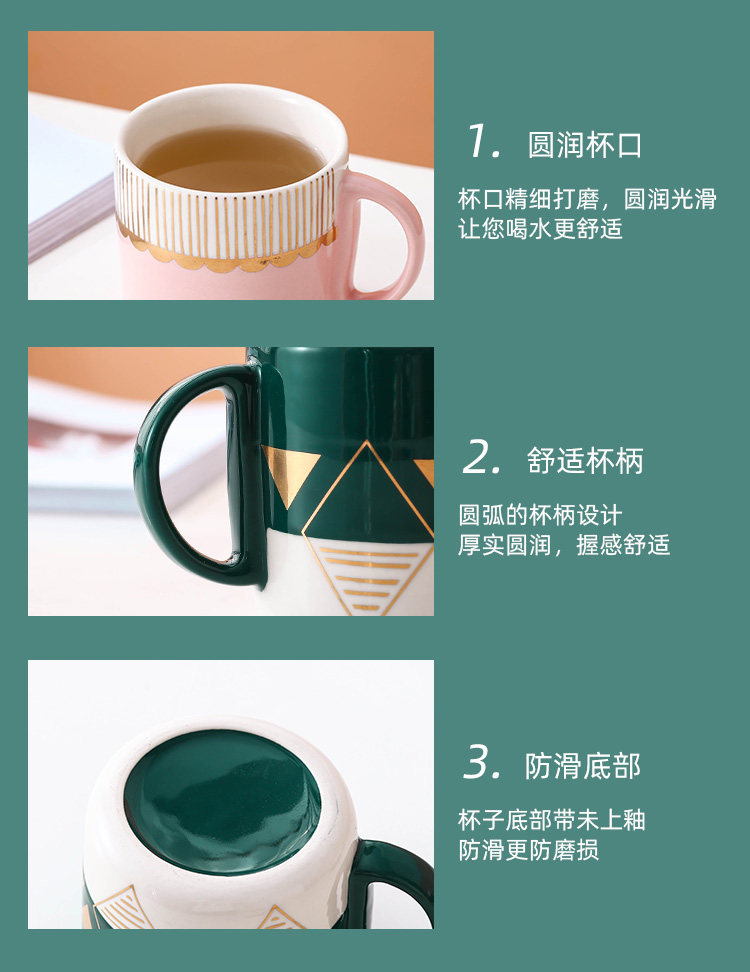 1. 圆润杯口

杯口精细打磨，圆润光滑
让您喝水更舒适

2. 舒适杯柄

圆弧的杯柄设计
厚实圆润，握感舒适

3. 防滑底部

杯子底部带未上釉
防滑更防磨损