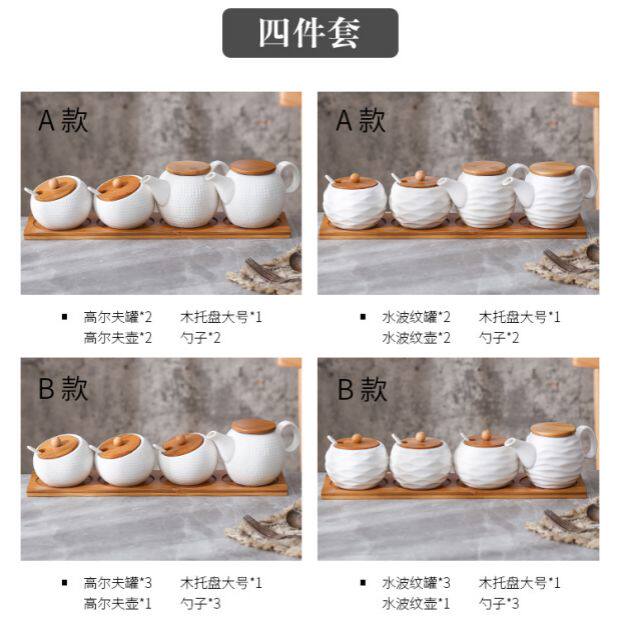 四件套

A 款

▪ 高尔夫罐*2 木托盘大号*1
高尔夫壶*2 勺子*2

A 款

▪ 水波纹罐*2 木托盘大号*1
水波纹壶*2 勺子*2

B 款

▪ 高尔夫罐*3 木托盘大号*1
高尔夫壶*1 勺子*3

B 款

▪ 水波纹罐*3 木托盘大号*1
水波纹壶*1 勺子*3