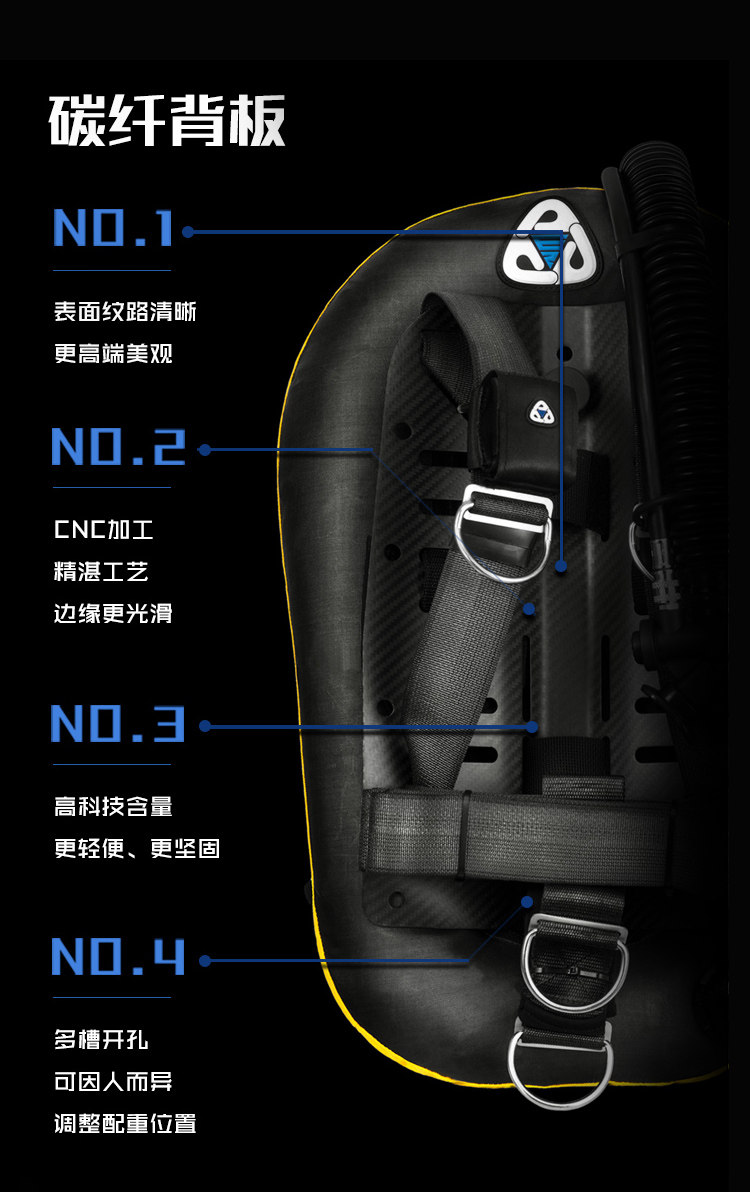 碳纤背板

NO.1

表面纹路清晰
更高端美观

NO.2

CNC加工
精湛工艺
边缘更光滑

NO.3

高科技含量
更轻便、更坚固

NO.4

多槽开孔
可因人而异
调整配重位置