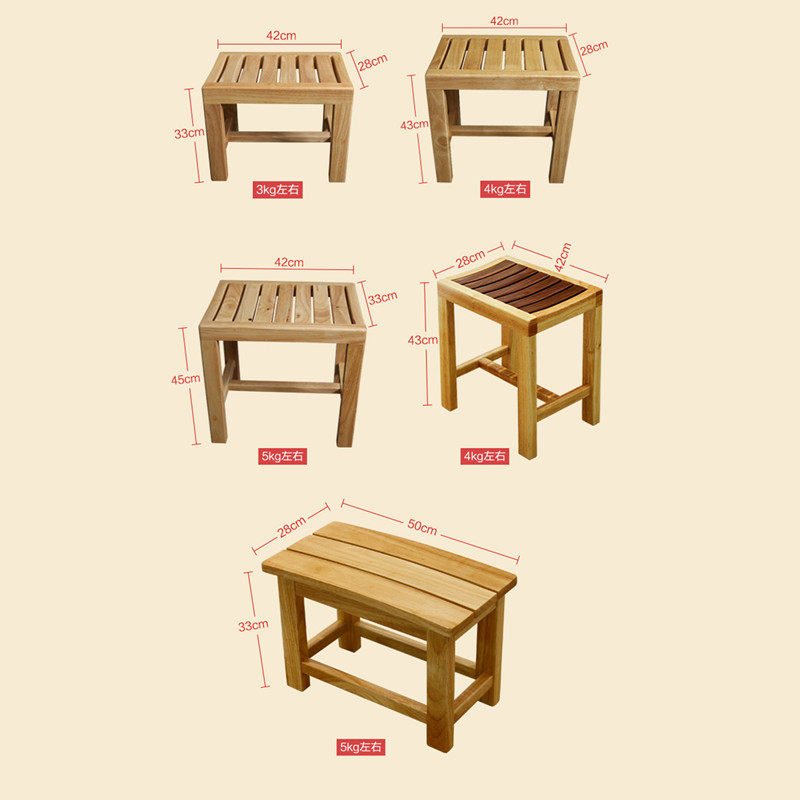 42cm
28cm
33cm
3kg左右

42cm
28cm
43cm
4kg左右

42cm
33cm
45cm
5kg左右

28cm
42cm
43cm
4kg左右

28cm
50cm
33cm
5kg左右