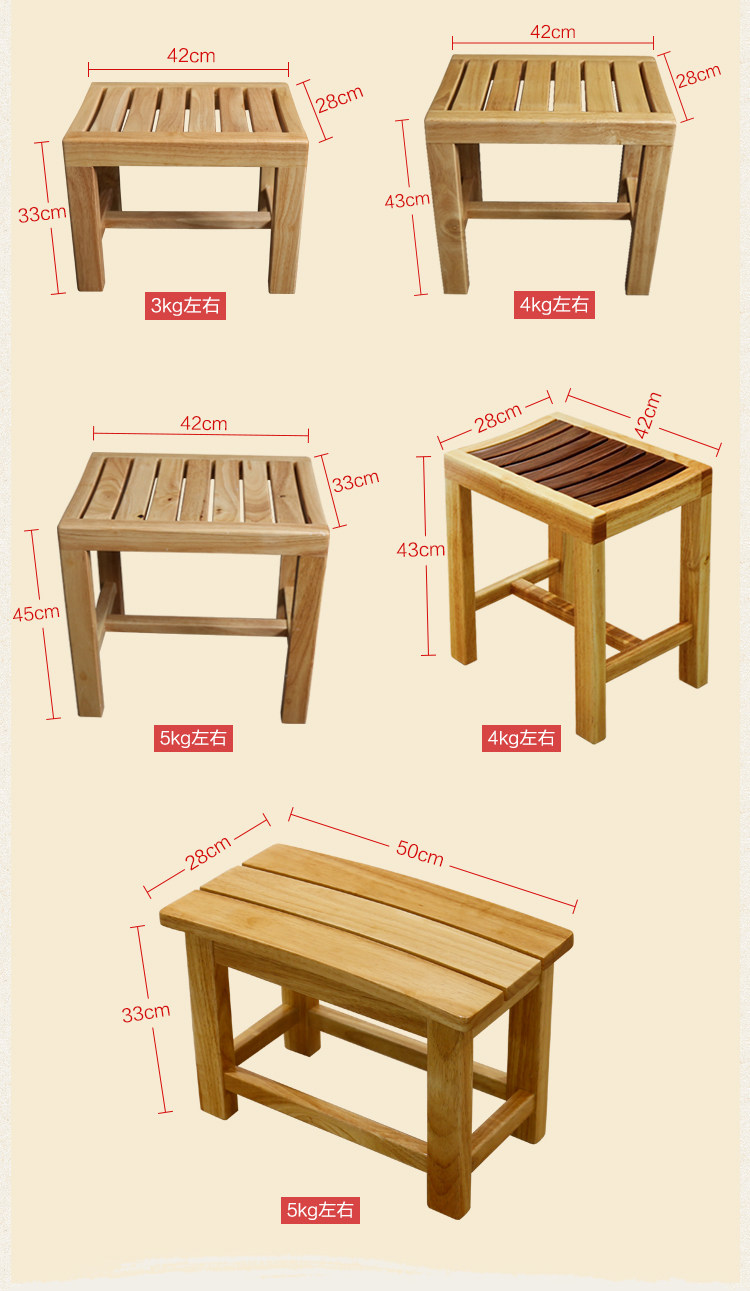 42cm
28cm
33cm
3kg左右

42cm
28cm
43cm
4kg左右

42cm
33cm
45cm
5kg左右

28cm
42cm
43cm
4kg左右

28cm
50cm
33cm
5kg左右