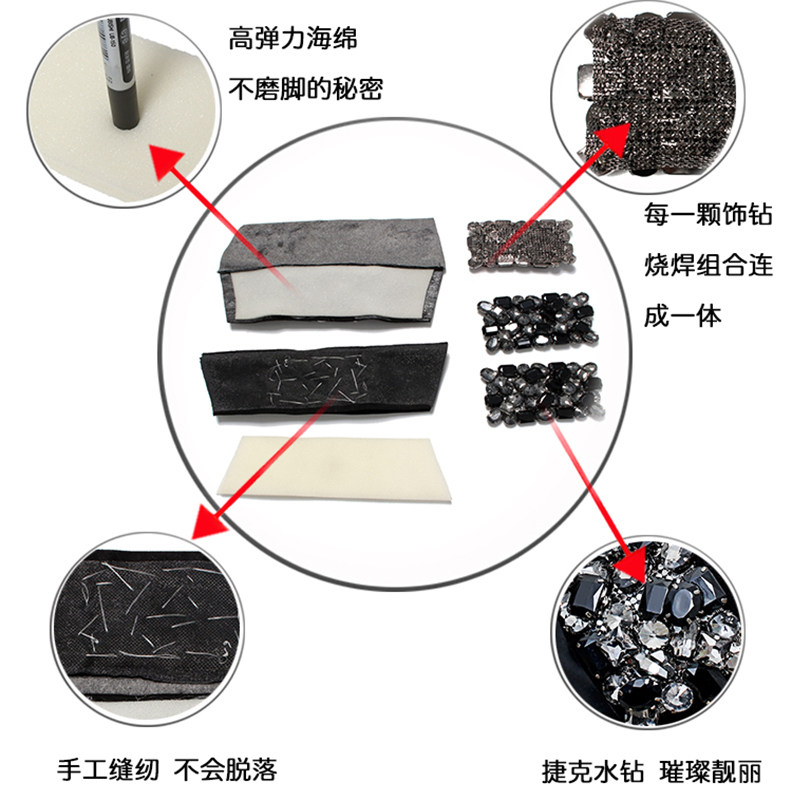 高弹力海绵
不磨脚的秘密

每一颗饰钻
烧焊组合连
成一体

手工缝纫 不会脱落

捷克水钻 璀璨靓丽