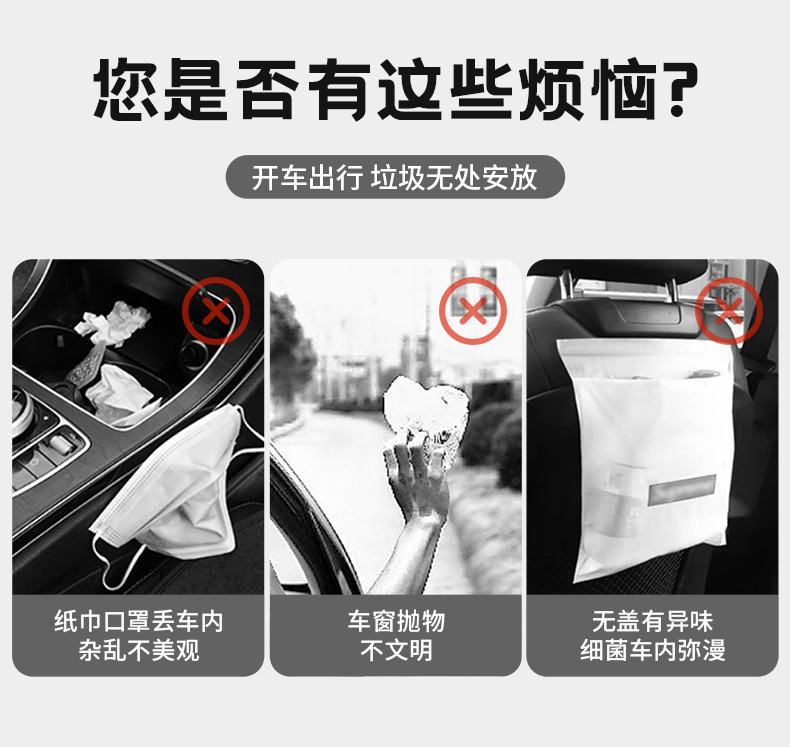 您是否有这些烦恼?

开车出行 垃圾无处安放

纸巾口罩丢车内
杂乱不美观

车窗抛物
不文明

无盖有异味
细菌车内弥漫