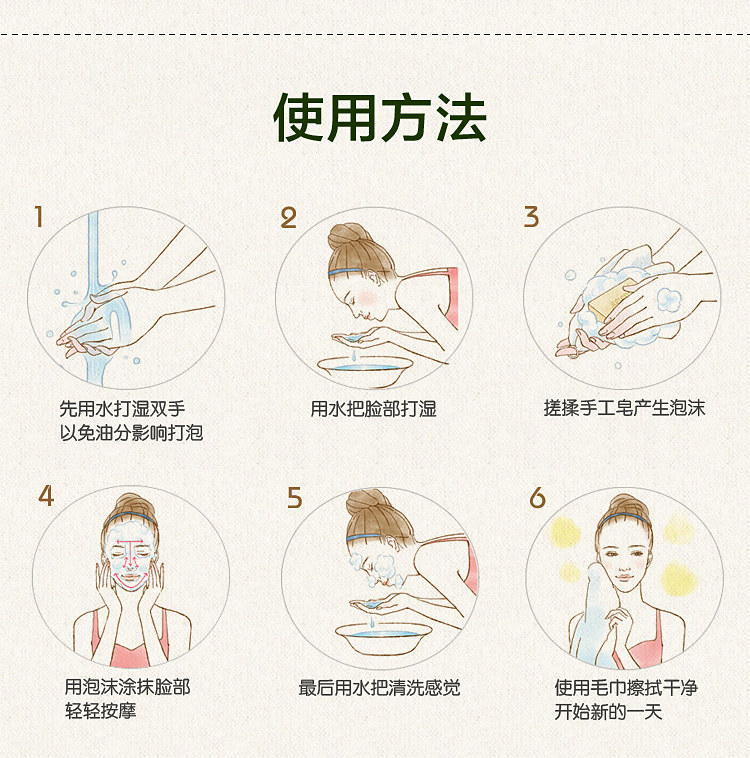 使用方法

1

先用水打湿双手
以免油分影响打泡

2

用水把脸部打湿

3

搓揉手工皂产生泡沫

4

用泡沫涂抹脸部
轻轻按摩

5

最后用水把清洗感觉

6

使用毛巾擦拭干净
开始新的一天