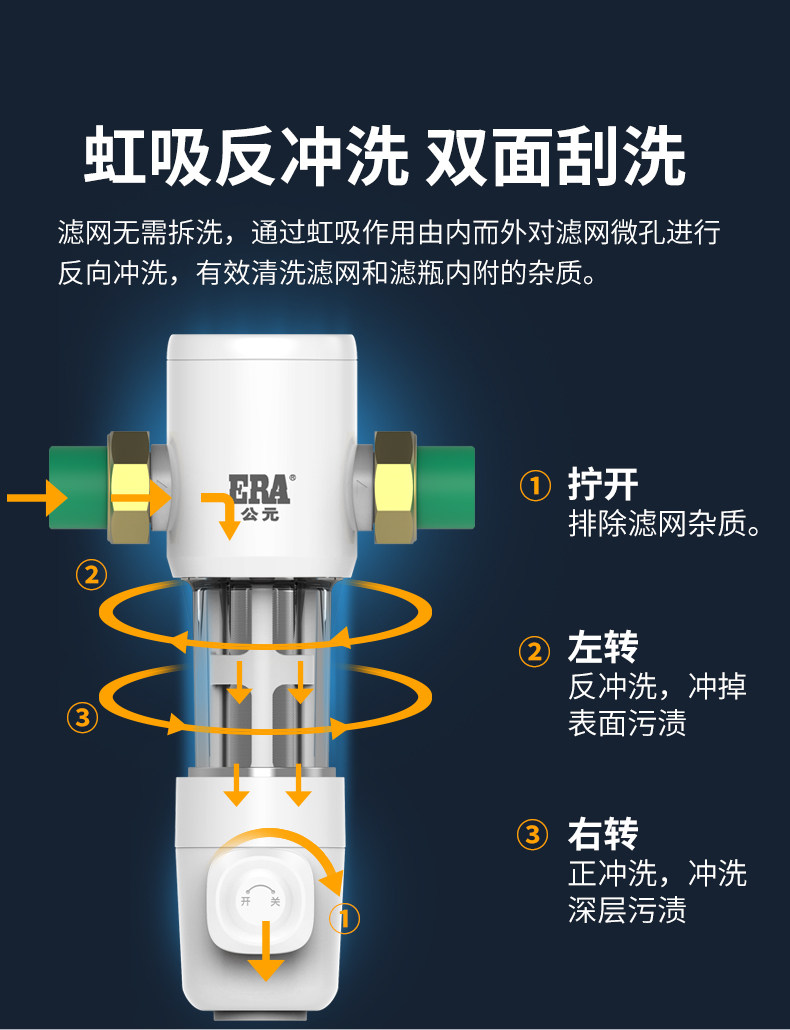 虹吸反冲洗 双面刮洗

滤网无需拆洗，通过虹吸作用由内而外对滤网微孔进行反向冲洗，有效清洗滤网和滤瓶内附的杂质。

ERA®
公元

②
③
开 关
①

① 拧开
排除滤网杂质。

② 左转
反冲洗，冲掉表面污渍

③ 右转
正冲洗，冲洗深层污渍