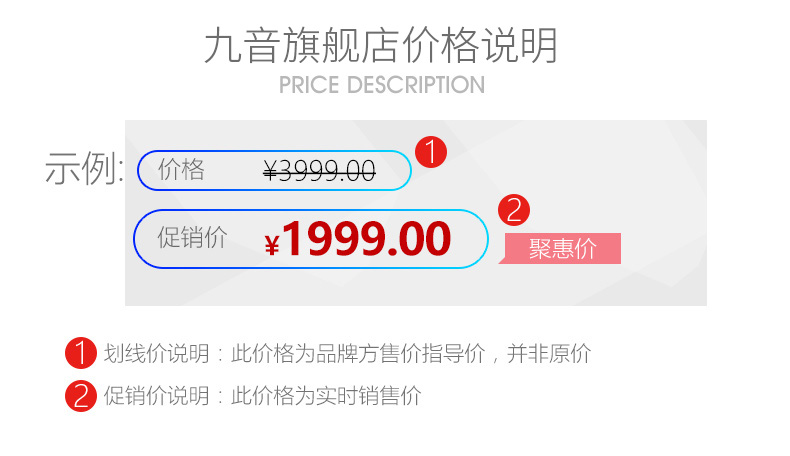 九音旗舰店价格说明
PRICE DESCRIPTION

示例:

价格 ¥3999.00

1

促销价 ¥1999.00

2

聚惠价

1 划线价说明：此价格为品牌方售价指导价，并非原价

2 促销价说明：此价格为实时销售价