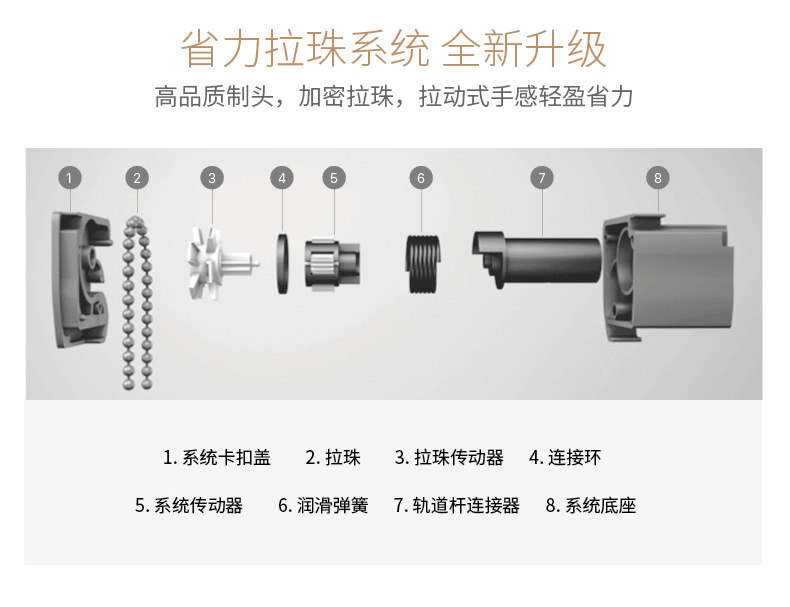 省力拉珠系统 全新升级

高品质制头，加密拉珠，拉动式手感轻盈省力

1 2 3 4 5 6 7 8

1. 系统卡扣盖　2. 拉珠　3. 拉珠传动器　4. 连接环

5. 系统传动器　6. 润滑弹簧　7. 轨道杆连接器　8. 系统底座