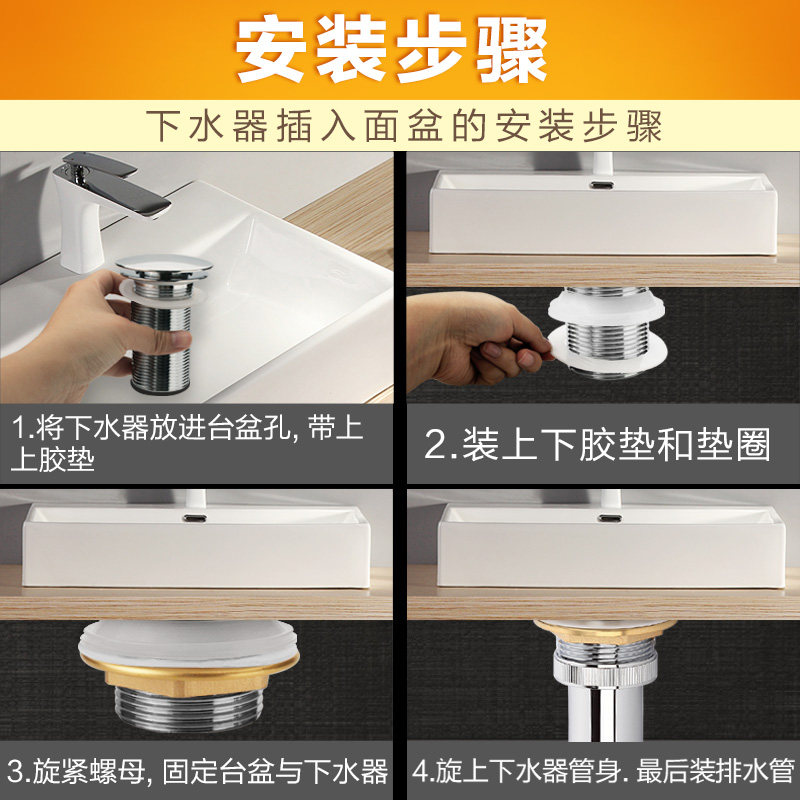 安装步骤

下水器插入面盆的安装步骤

1.将下水器放进台盆孔, 带上上胶垫

2.装上下胶垫和垫圈

3.旋紧螺母, 固定台盆与下水器

4.旋上下水器管身. 最后装排水管