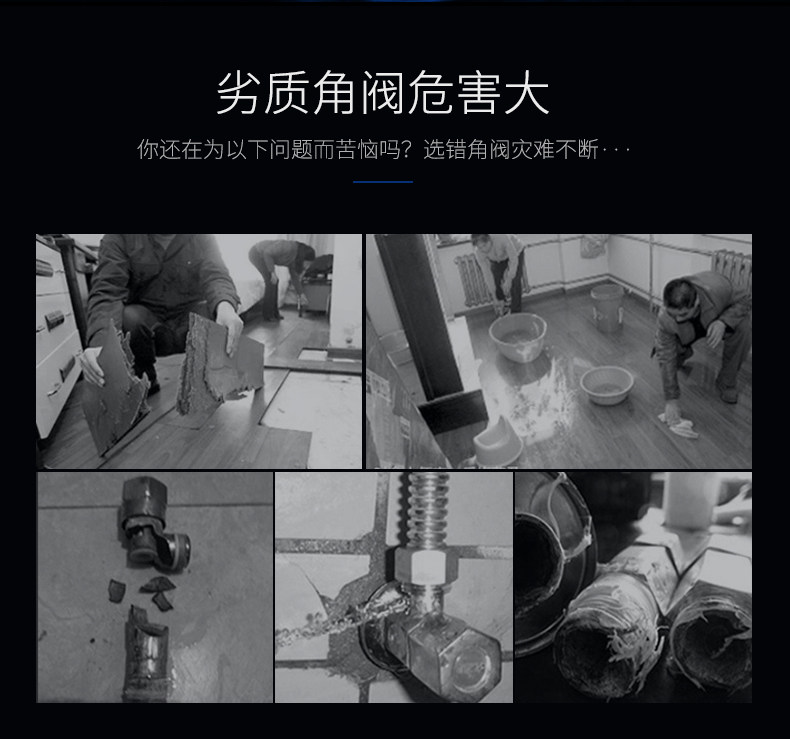 劣质角阀危害大

你还在为以下问题而苦恼吗？选错角阀灾难不断···