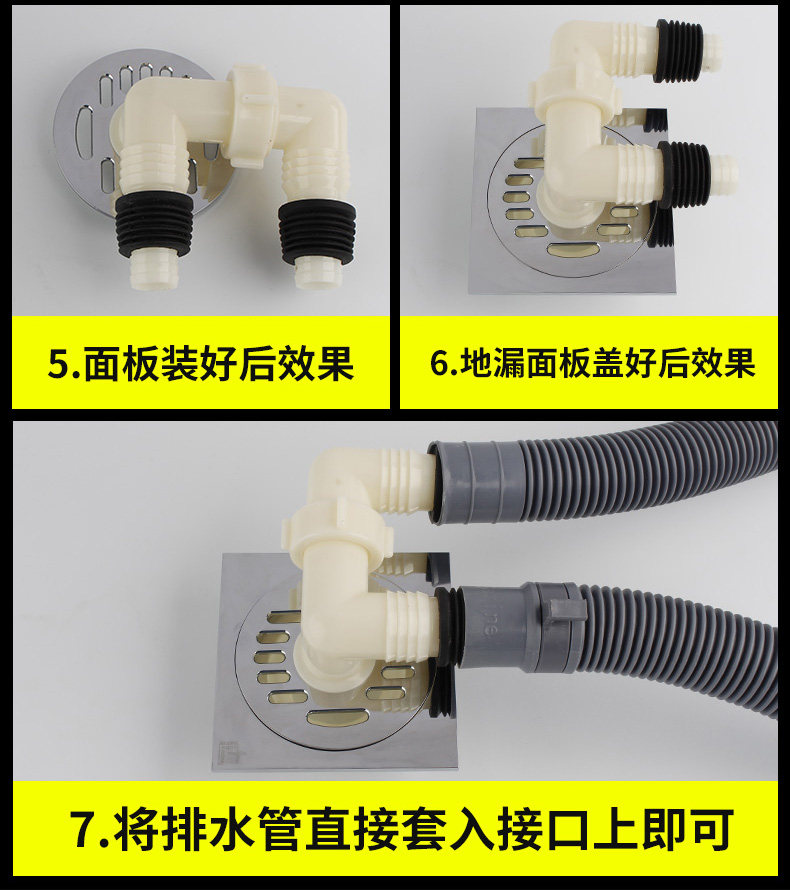 5.面板装好后效果

6.地漏面板盖好后效果

7.将排水管直接套入接口上即可