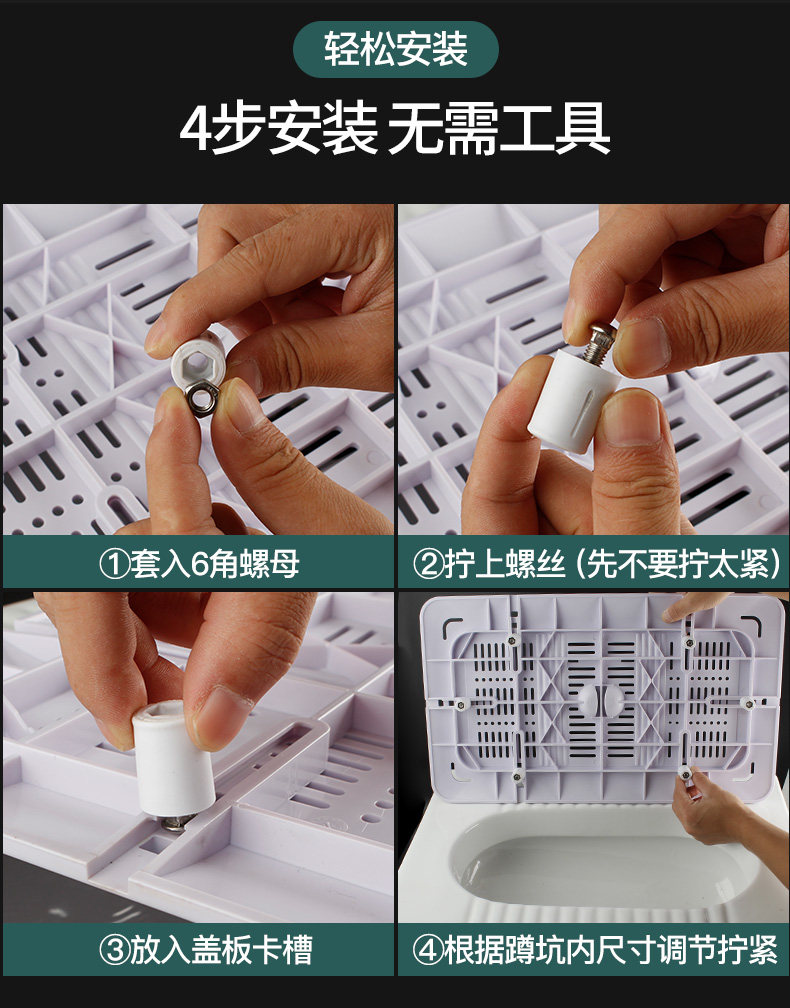 轻松安装

4步安装 无需工具

①套入6角螺母

②拧上螺丝(先不要拧太紧)

③放入盖板卡槽

④根据蹲坑内尺寸调节拧紧