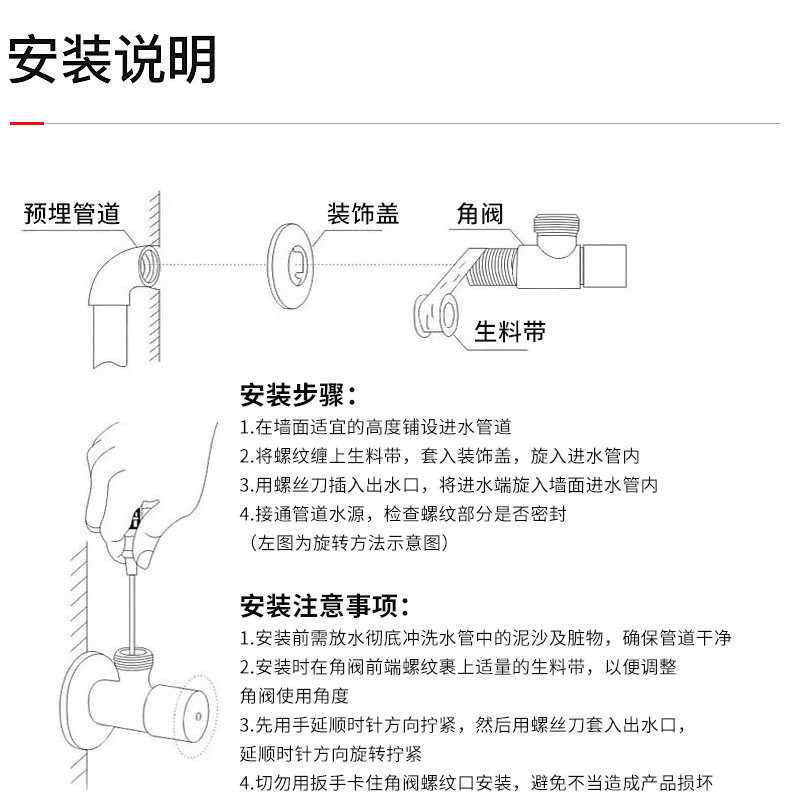 安装说明

预埋管道

装饰盖

角阀

生料带

安装步骤：

1.在墙面适宜的高度铺设进水管道

2.将螺纹缠上生料带，套入装饰盖，旋入进水管内

3.用螺丝刀插入出水口，将进水端旋入墙面进水管内

4.接通管道水源，检查螺纹部分是否密封

（左图为旋转方法示意图）

安装注意事项：

1.安装前需放水彻底冲洗水管中的泥沙及脏物，确保管道干净

2.安装时在角阀前端螺纹裹上适量的生料带，以便调整角阀使用角度

3.先用手延顺时针方向拧紧，然后用螺丝刀套入出水口，延顺时针方向旋转拧紧

4.切勿用扳手卡住角阀螺纹口安装，避免不当造成产品损坏