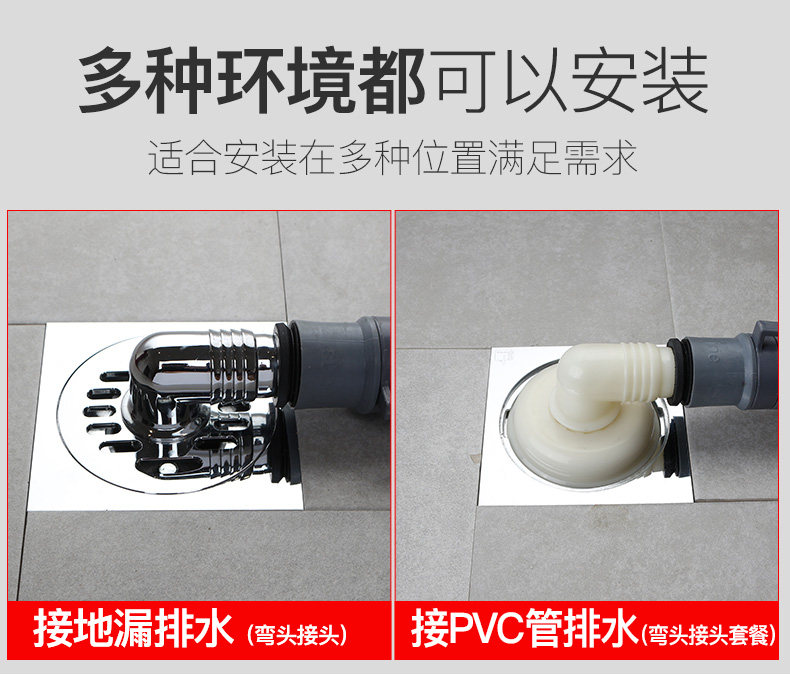 多种环境都可以安装

适合安装在多种位置满足需求

接地漏排水（弯头接头）

接PVC管排水(弯头接头套餐)