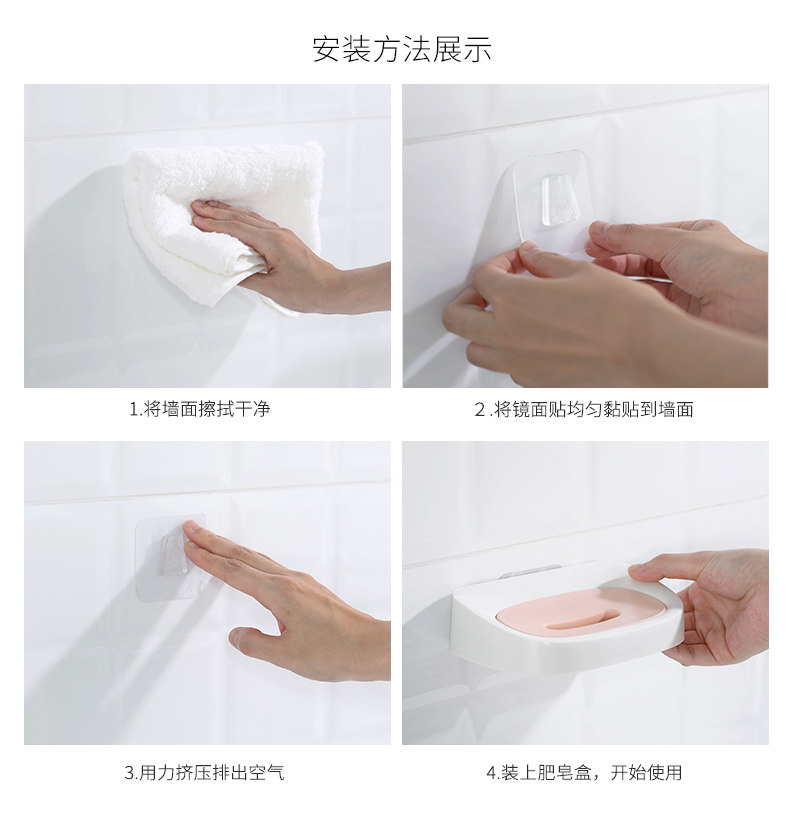 安装方法展示

1.将墙面擦拭干净

2 .将镜面贴均匀黏贴到墙面

3.用力挤压排出空气

4.装上肥皂盒，开始使用