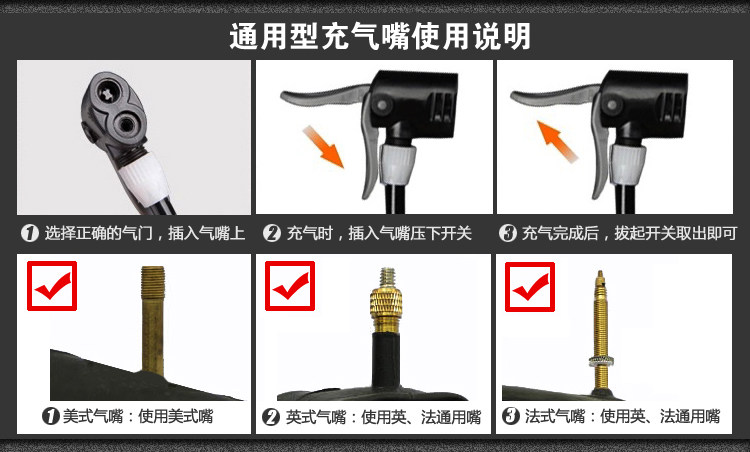 通用型充气嘴使用说明

1 选择正确的气门，插入气嘴上

2 充气时，插入气嘴压下开关

3 充气完成后，拔起开关取出即可

1 美式气嘴：使用美式嘴

2 英式气嘴：使用英、法通用嘴

3 法式气嘴：使用英、法通用嘴