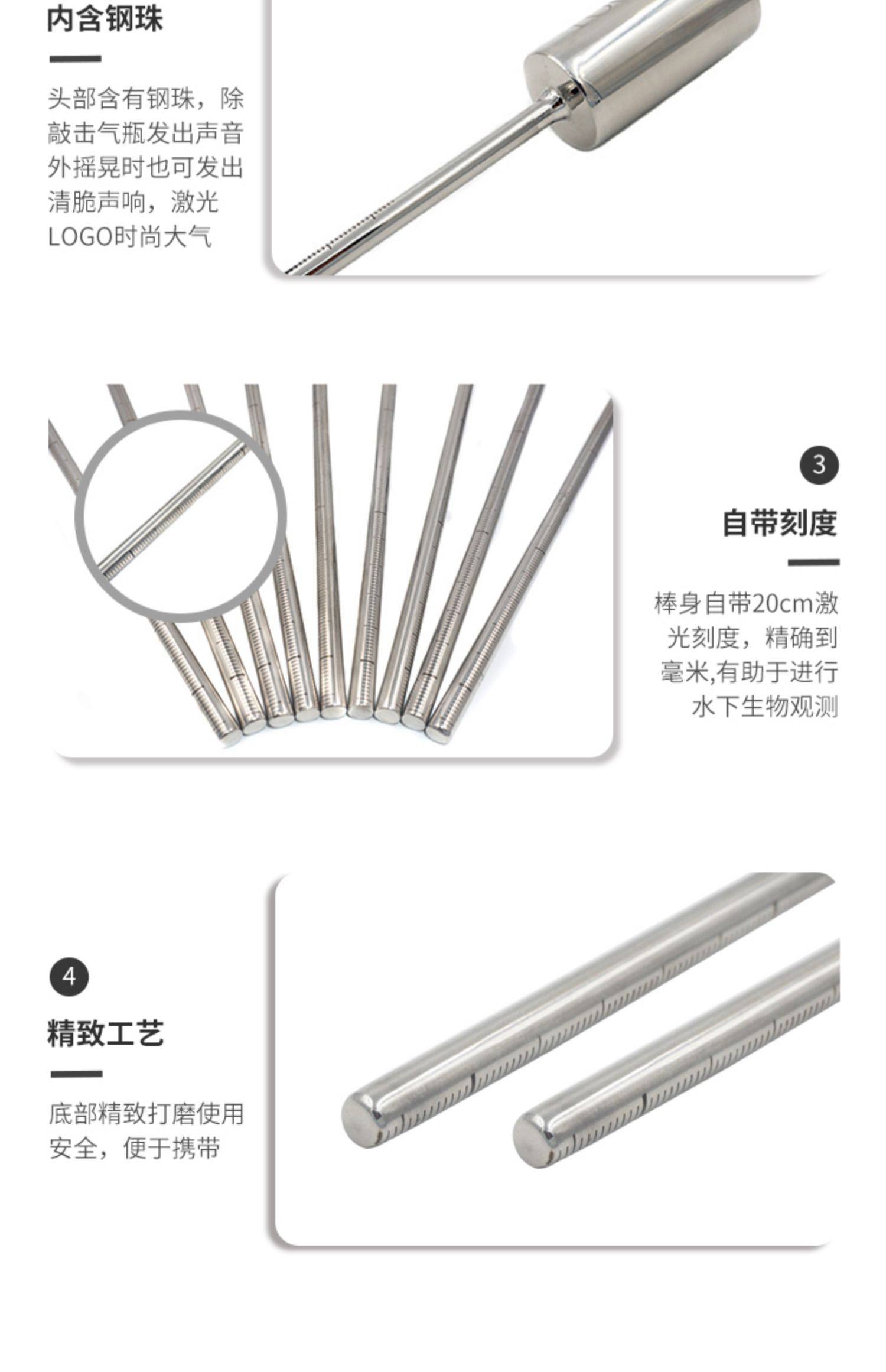 内含钢珠

头部含有钢珠，除敲击气瓶发出声音外摇晃时也可发出清脆声响，激光LOGO时尚大气

3

自带刻度

棒身自带20cm激光刻度，精确到毫米,有助于进行水下生物观测

4

精致工艺

底部精致打磨使用安全，便于携带