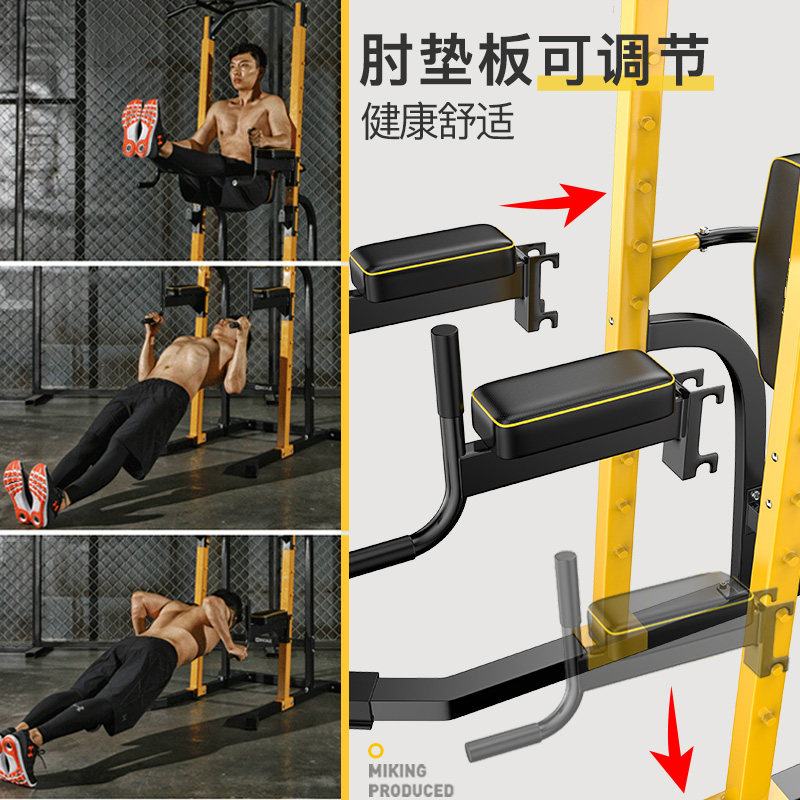 肘垫板可调节
健康舒适

MIKING
PRODUCED