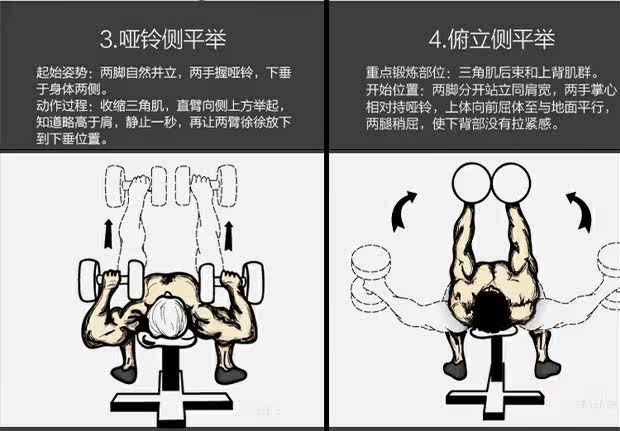 3.哑铃侧平举

起始姿势：两脚自然并立，两手握哑铃，下垂于身体两侧。
动作过程：收缩三角肌，直臂向侧上方举起，知道略高于肩，静止一秒，再让两臂徐徐放下到下垂位置。

4.俯立侧平举

重点锻炼部位：三角肌后束和上背肌群。
开始位置：两脚分开站立同肩宽，两手掌心相对持哑铃，上体向前屈体至与地面平行，两腿稍屈，使下背部没有拉紧感。