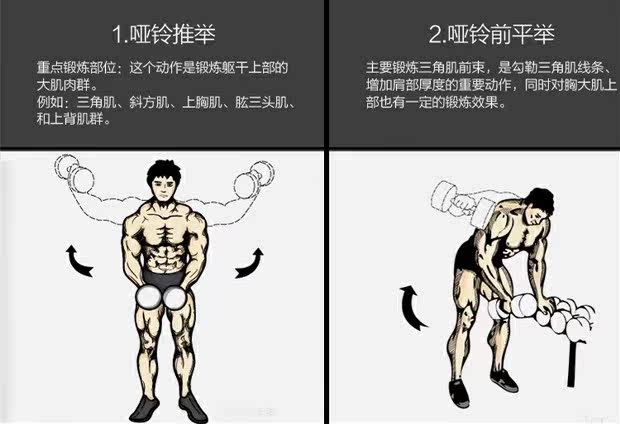 1.哑铃推举

重点锻炼部位：这个动作是锻炼躯干上部的大肌肉群。
例如：三角肌、斜方肌、上胸肌、肱三头肌、和上背肌群。

2.哑铃前平举

主要锻炼三角肌前束，是勾勒三角肌线条、增加肩部厚度的重要动作，同时对胸大肌上部也有一定的锻炼效果。