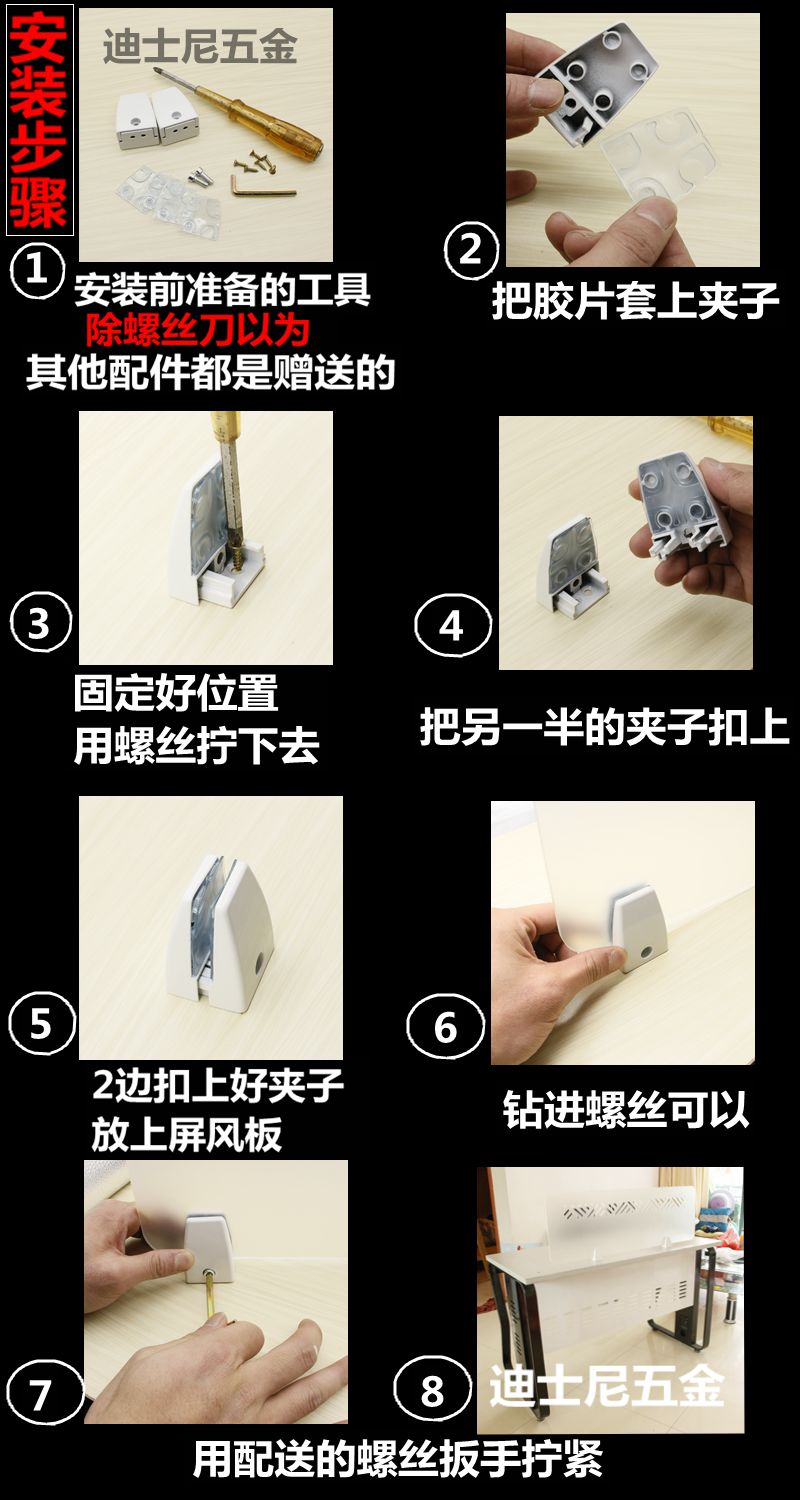 安装步骤

迪士尼五金

①
安装前准备的工具
除螺丝刀以为
其他配件都是赠送的

②
把胶片套上夹子

③
固定好位置
用螺丝拧下去

④
把另一半的夹子扣上

⑤
2边扣上好夹子
放上屏风板

⑥
钻进螺丝可以

⑦

⑧
迪士尼五金

用配送的螺丝扳手拧紧