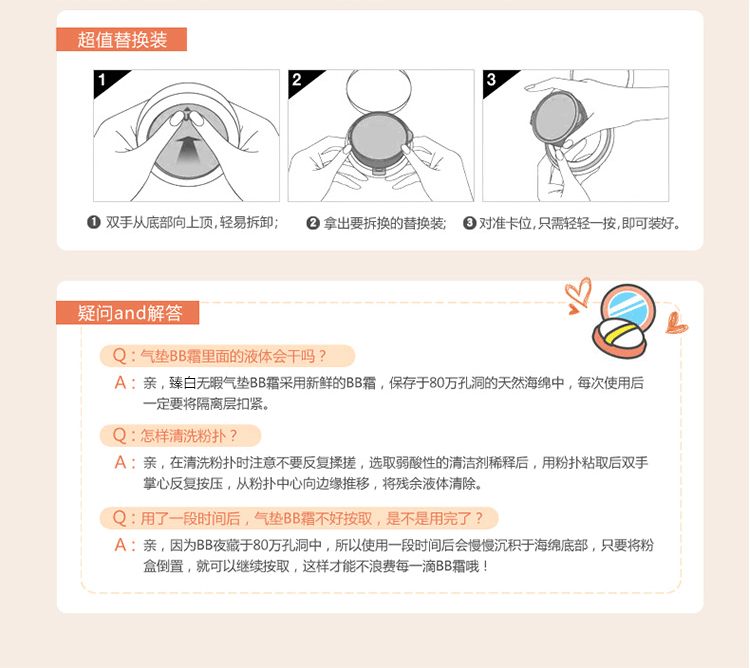 超值替换装

1

2

3

❶ 双手从底部向上顶，轻易拆卸； ❷ 拿出要拆换的替换装； ❸ 对准卡位，只需轻轻一按，即可装好。

疑问and解答

Q：气垫BB霜里面的液体会干吗？

A：亲，臻白无暇气垫BB霜采用新鲜的BB霜，保存于80万孔洞的天然海绵中，每次使用后一定要将隔离层扣紧。

Q：怎样清洗粉扑？

A：亲，在清洗粉扑时注意不要反复揉搓，选取弱酸性的清洁剂稀释后，用粉扑粘取后双手掌心反复按压，从粉扑中心向边缘推移，将残余液体清除。

Q：用了一段时间后，气垫BB霜不好按取，是不是用完了？

A：亲，因为BB夜藏于80万孔洞中，所以使用一段时间后会慢慢沉积于海绵底部，只要将粉盒倒置，就可以继续按取，这样才能不浪费每一滴BB霜哦！