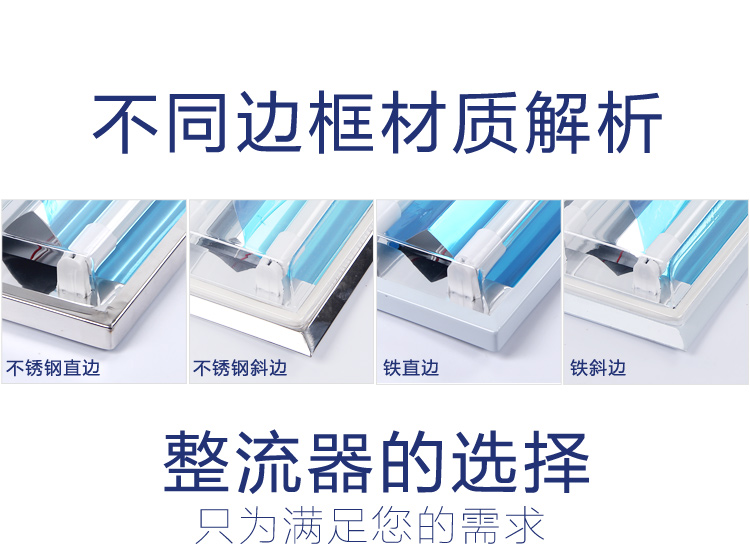 不同边框材质解析

不锈钢直边

不锈钢斜边

铁直边

铁斜边

整流器的选择

只为满足您的需求