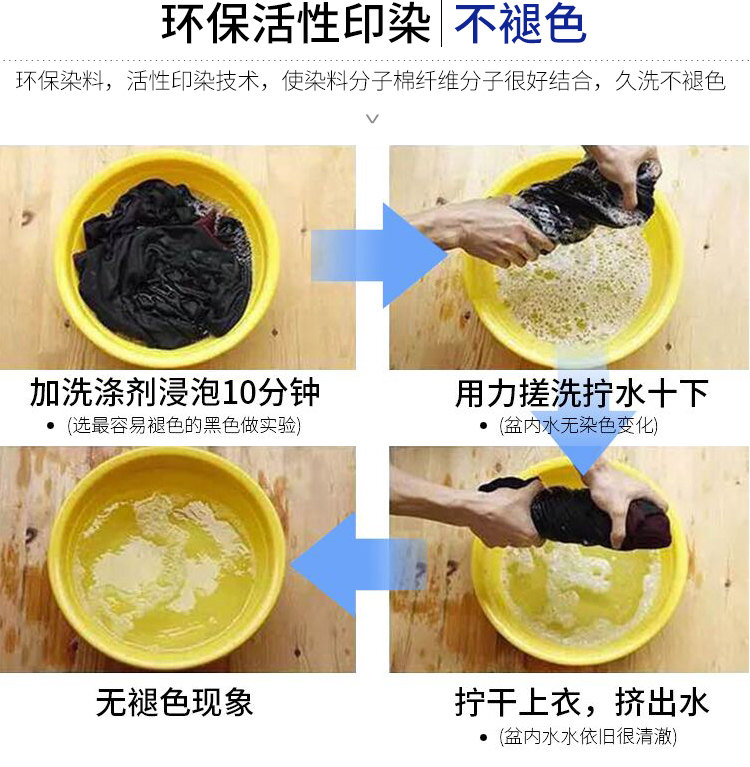 环保活性印染 | 不褪色

环保染料，活性印染技术，使染料分子棉纤维分子很好结合，久洗不褪色

加洗涤剂浸泡10分钟
• (选最容易褪色的黑色做实验)

用力搓洗拧水十下
• (盆内水无染色变化)

无褪色现象

拧干上衣，挤出水
• (盆内水水依旧很清澈)