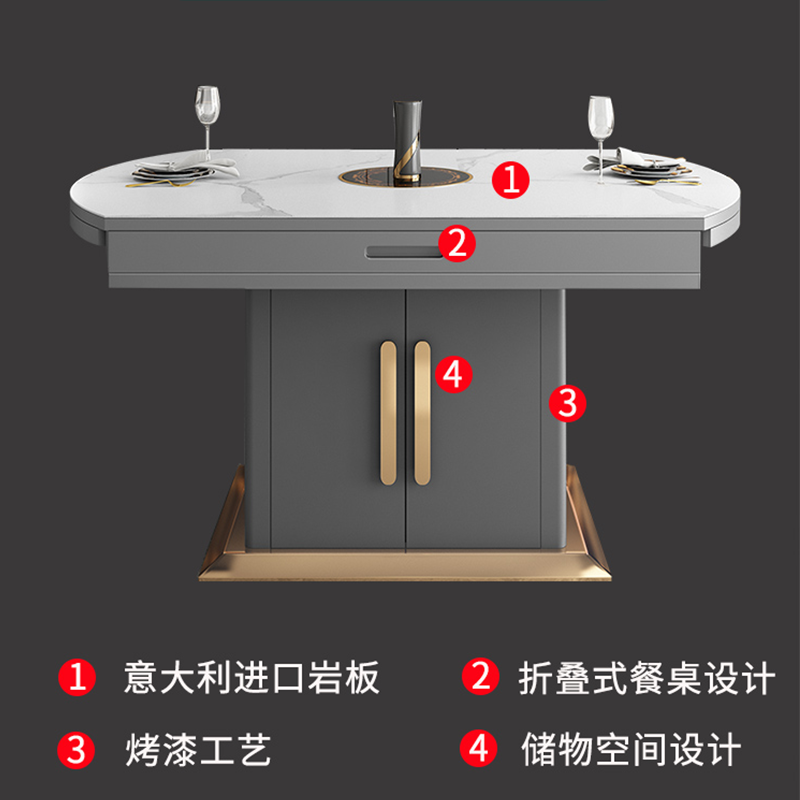 1
2
4
3

1 意大利进口岩板
2 折叠式餐桌设计
3 烤漆工艺
4 储物空间设计