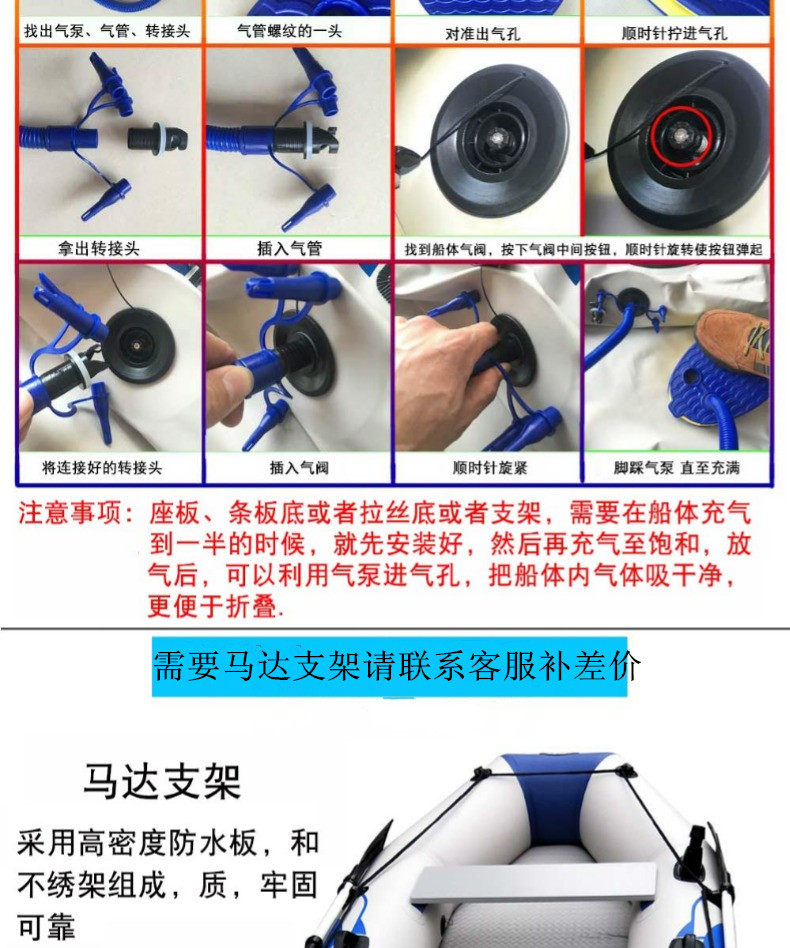 找出气泵、气管、转接头

气管螺纹的一头

对准出气孔

顺时针拧进气孔

拿出转接头

插入气管

找到船体气阀，按下气阀中间按钮，顺时针旋转使按钮弹起

将连接好的转接头

插入气阀

顺时针旋紧

脚踩气泵 直至充满

注意事项：座板、条板底或者拉丝底或者支架，需要在船体充气到一半的时候，就先安装好，然后再充气至饱和，放气后，可以利用气泵进气孔，把船体内气体吸干净，更便于折叠.

需要马达支架请联系客服补差价

马达支架

采用高密度防水板，和不绣架组成，质，牢固可靠