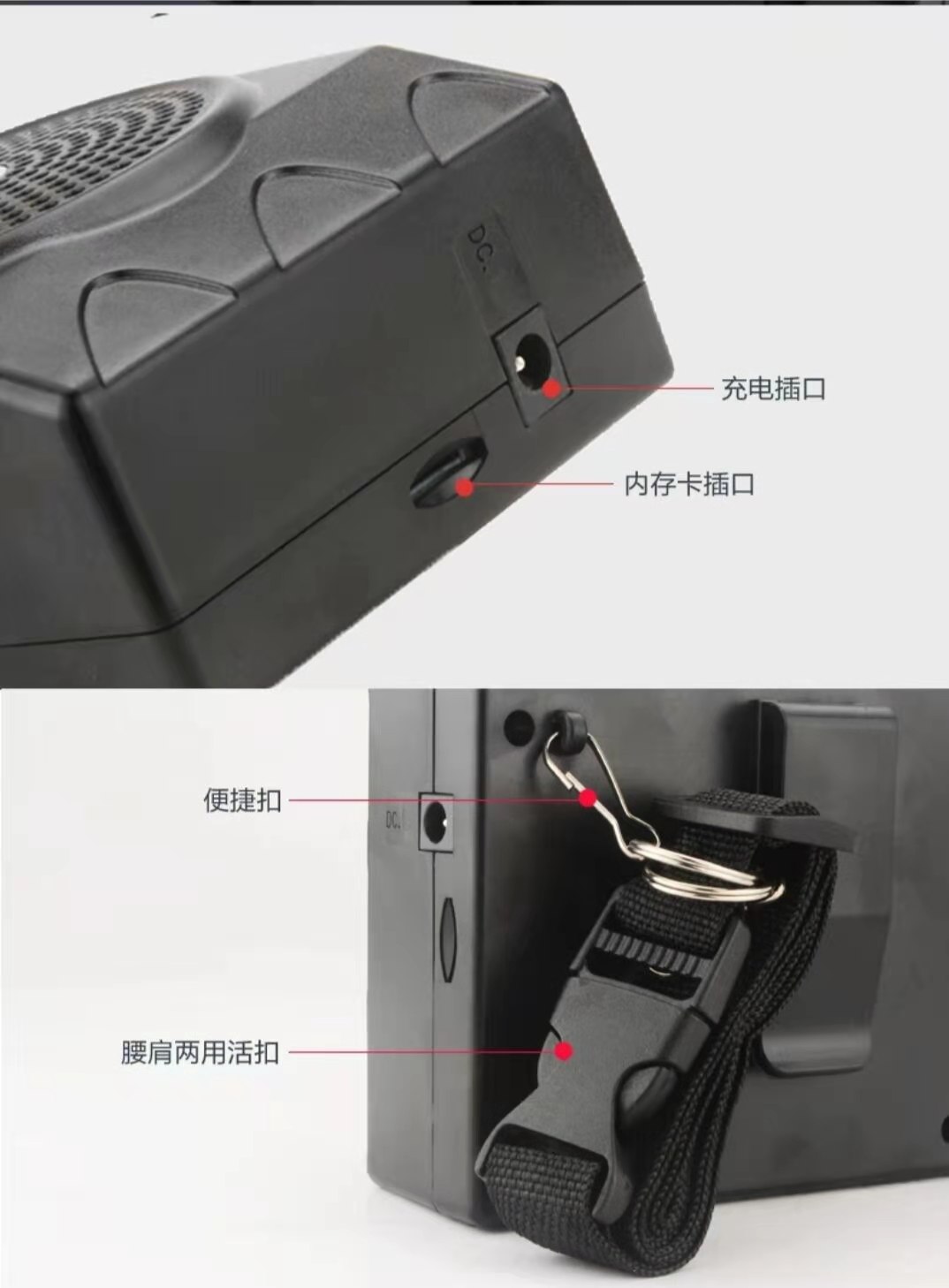 DC.

充电插口

内存卡插口

便捷扣

DC.

腰肩两用活扣