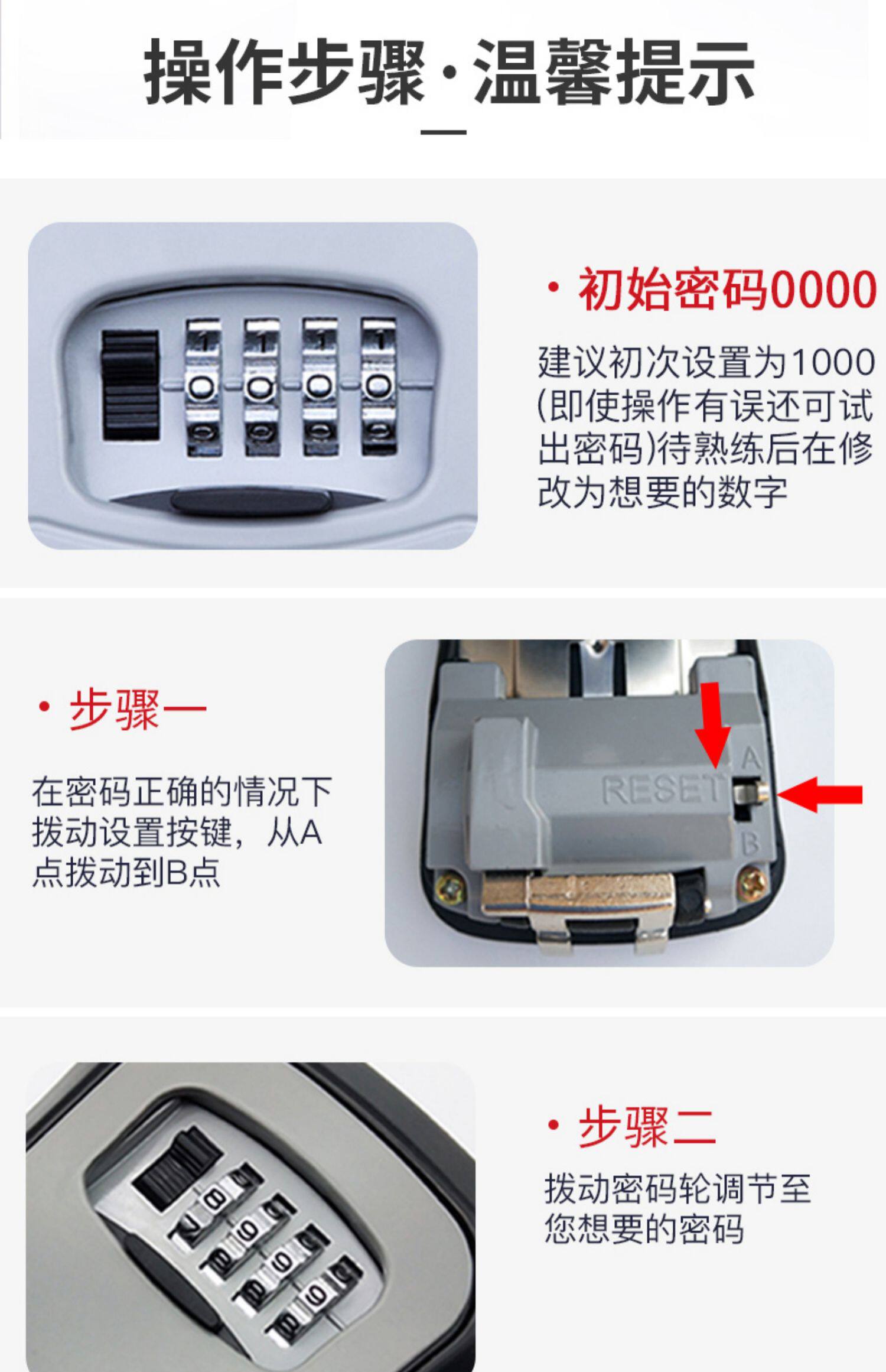 操作步骤·温馨提示

· 初始密码0000

建议初次设置为1000(即使操作有误还可试出密码)待熟练后在修改为想要的数字

· 步骤一

在密码正确的情况下拨动设置按键，从A点拨动到B点

RESET
A
B

· 步骤二

拨动密码轮调节至您想要的密码