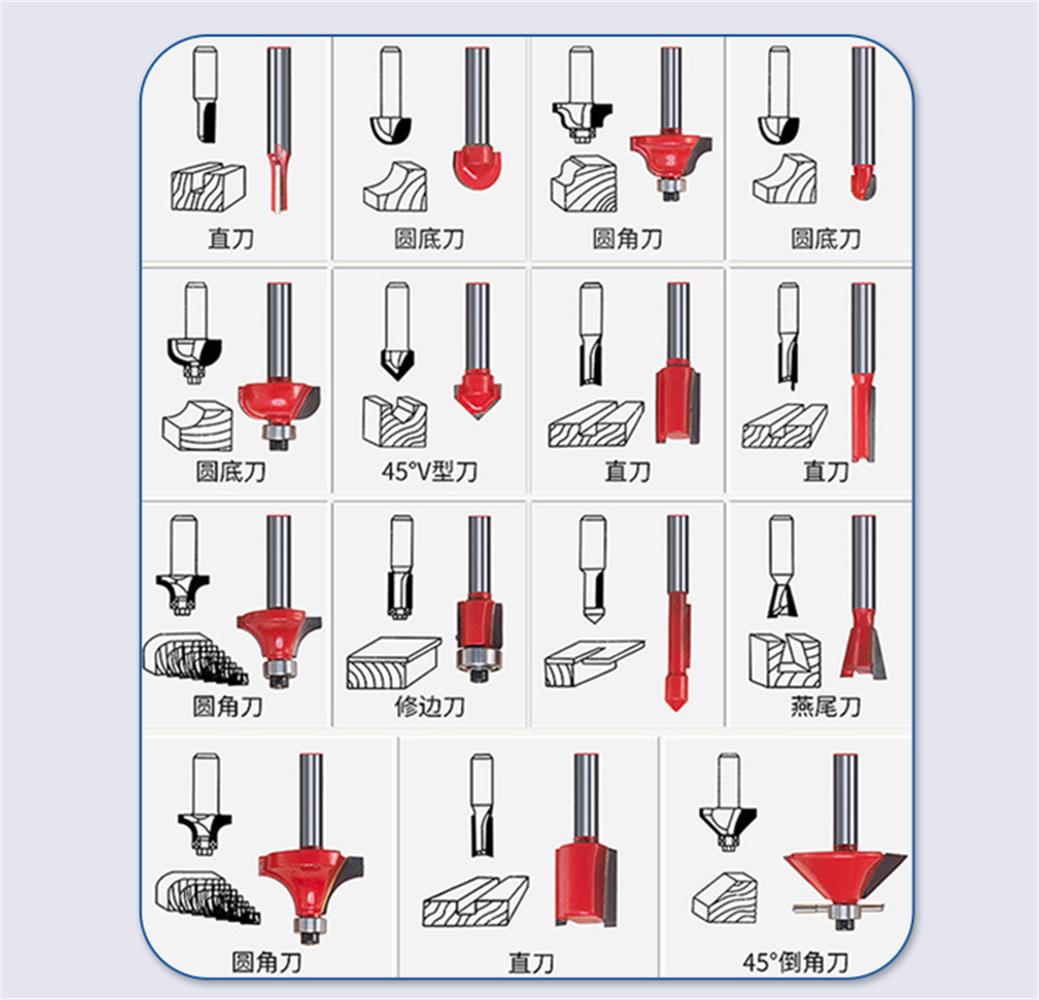 直刀

圆底刀

圆角刀

圆底刀

圆底刀

45°V型刀

直刀

直刀

圆角刀

修边刀

燕尾刀

圆角刀

直刀

45°倒角刀