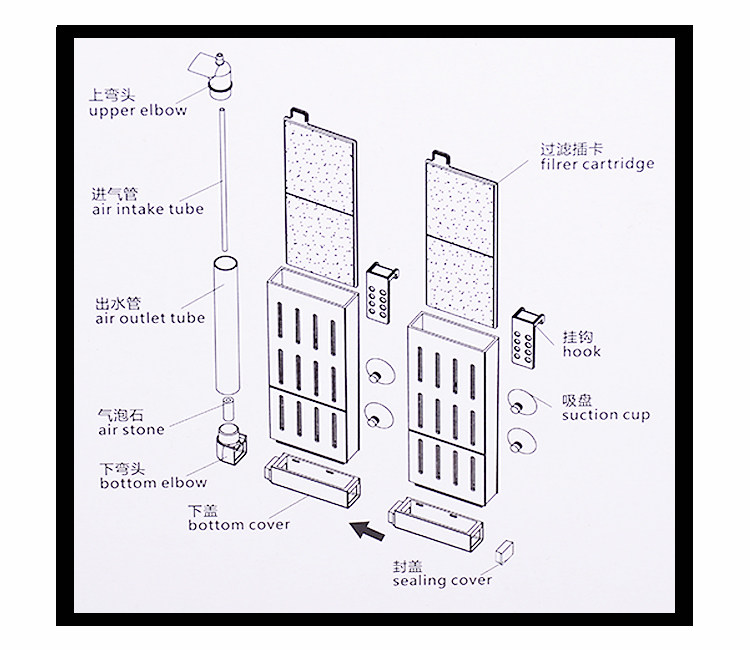 上弯头
upper elbow

进气管
air intake tube

出水管
air outlet tube

气泡石
air stone

下弯头
bottom elbow

下盖
bottom cover

过滤插卡
filrer cartridge

挂钩
hook

吸盘
suction cup

封盖
sealing cover