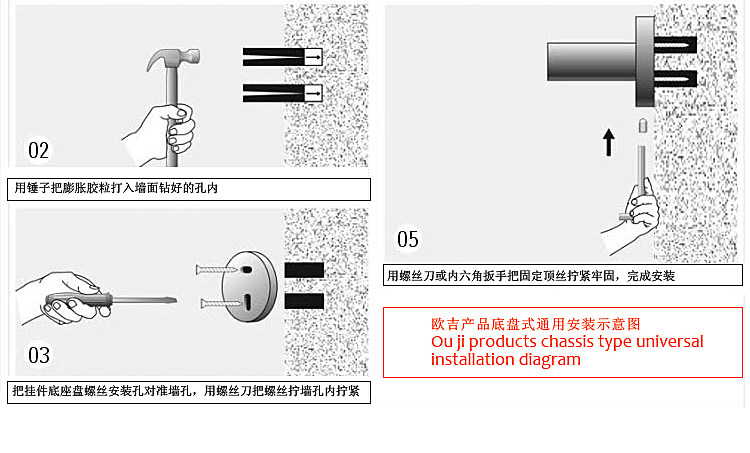 02

用锤子把膨胀胶粒打入墙面钻好的孔内

03

把挂件底座盘螺丝安装孔对准墙孔，用螺丝刀把螺丝拧墙孔内拧紧

05

用螺丝刀或内六角扳手把固定顶丝拧紧牢固，完成安装

欧吉产品底盘式通用安装示意图
Ou ji products chassis type universal installation diagram