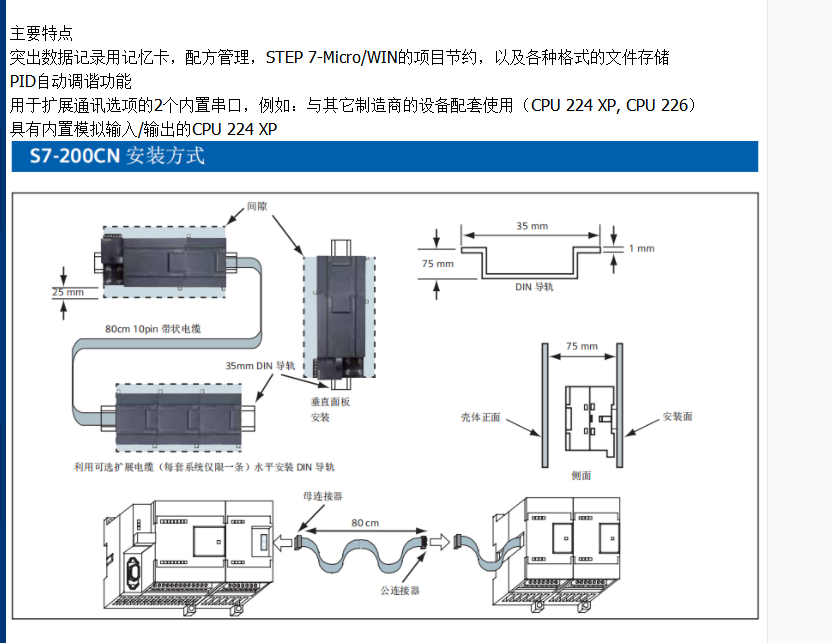 主要特点
突出数据记录用记忆卡，配方管理，STEP 7-Micro/WIN的项目节约，以及各种格式的文件存储
PID自动调谐功能
用于扩展通讯选项的2个内置串口，例如：与其它制造商的设备配套使用（CPU 224 XP, CPU 226）
具有内置模拟输入/输出的CPU 224 XP

S7-200CN 安装方式

间隙
25 mm
80cm 10pin 带状电缆
35mm DIN 导轨
垂直面板安装
利用可选扩展电缆（每套系统仅限一条）水平安装 DIN 导轨
35 mm
75 mm
1 mm
DIN 导轨
75 mm
壳体正面
安装面
侧面
母连接器
80 cm
公连接器