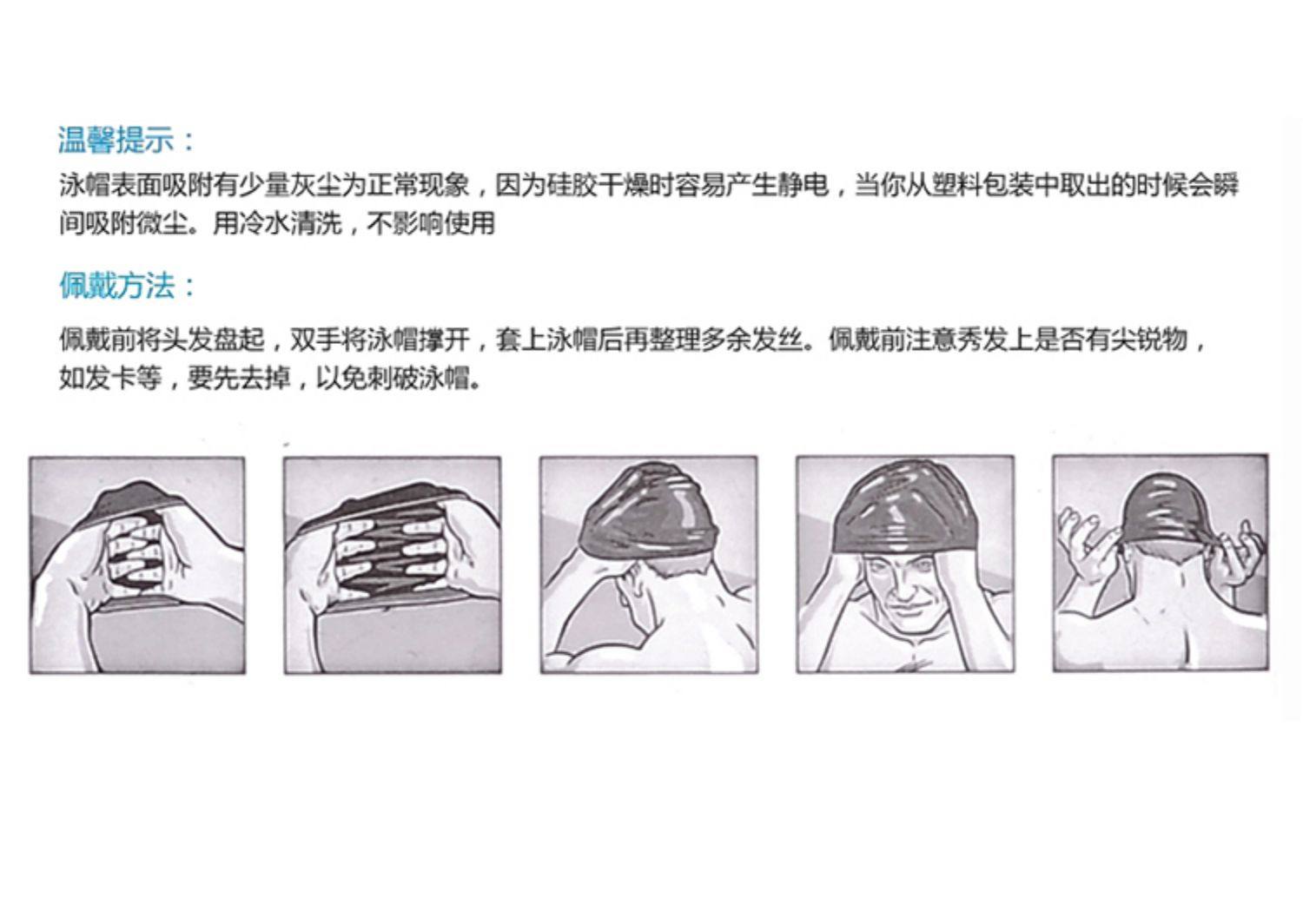 温馨提示：

泳帽表面吸附有少量灰尘为正常现象，因为硅胶干燥时容易产生静电，当你从塑料包装中取出的时候会瞬间吸附微尘。用冷水清洗，不影响使用

佩戴方法：

佩戴前将头发盘起，双手将泳帽撑开，套上泳帽后再整理多余发丝。佩戴前注意秀发上是否有尖锐物，如发卡等，要先去掉，以免刺破泳帽。