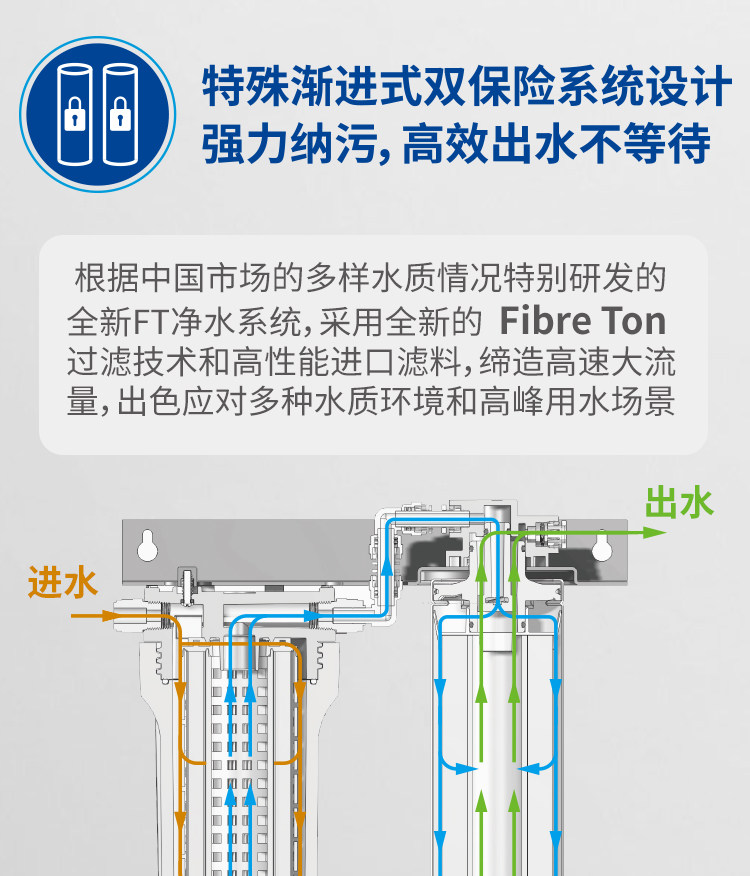 特殊渐进式双保险系统设计
强力纳污，高效出水不等待

根据中国市场的多样水质情况特别研发的全新FT净水系统，采用全新的 Fibre Ton 过滤技术和高性能进口滤料，缔造高速大流量，出色应对多种水质环境和高峰用水场景

出水

进水