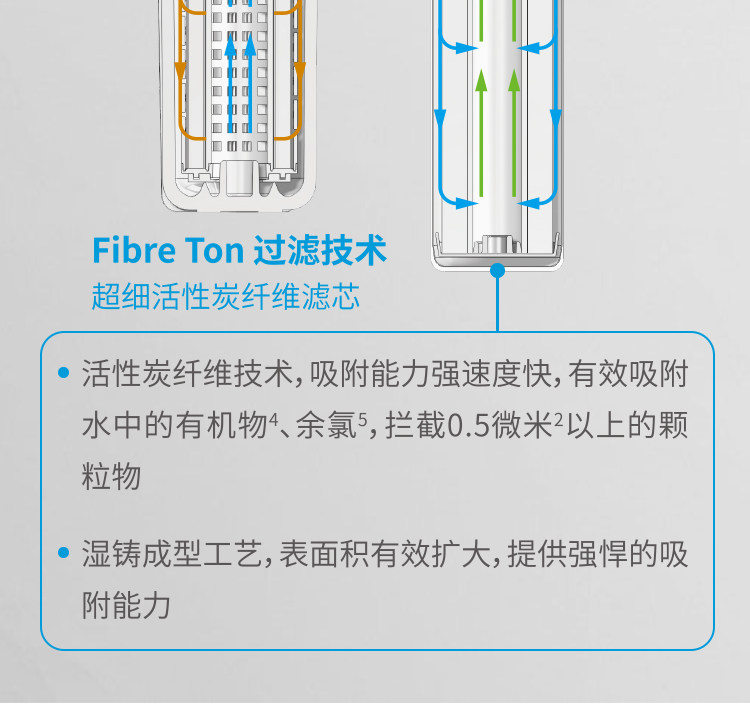 Fibre Ton 过滤技术
超细活性炭纤维滤芯

• 活性炭纤维技术，吸附能力强速度快，有效吸附水中的有机物$^4$、余氯$^5$，拦截0.5微米$^2$以上的颗粒物

• 湿铸成型工艺，表面积有效扩大，提供强悍的吸附能力