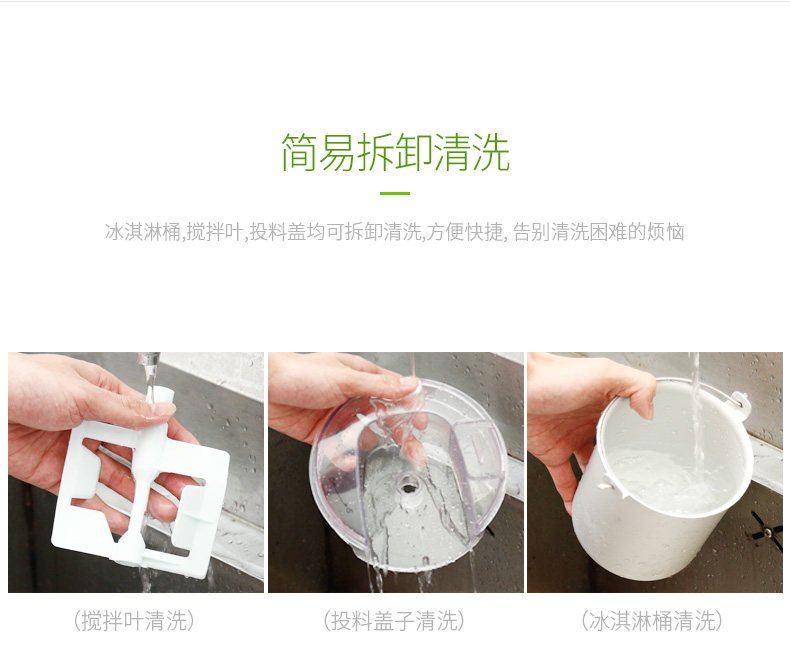 简易拆卸清洗

冰淇淋桶,搅拌叶,投料盖均可拆卸清洗,方便快捷, 告别清洗困难的烦恼

(搅拌叶清洗)

(投料盖子清洗)

(冰淇淋桶清洗)