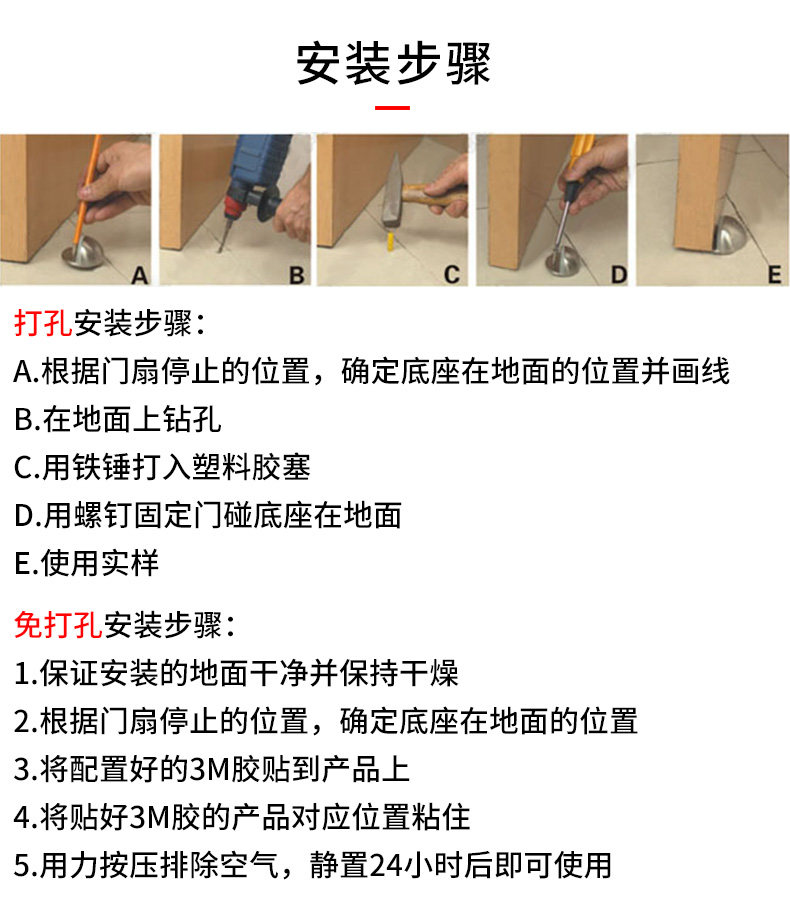 安装步骤

A

B

C

D

E

打孔安装步骤：

A.根据门扇停止的位置，确定底座在地面的位置并画线

B.在地面上钻孔

C.用铁锤打入塑料胶塞

D.用螺钉固定门碰底座在地面

E.使用实样

免打孔安装步骤：

1.保证安装的地面干净并保持干燥

2.根据门扇停止的位置，确定底座在地面的位置

3.将配置好的3M胶贴到产品上

4.将贴好3M胶的产品对应位置粘住

5.用力按压排除空气，静置24小时后即可使用