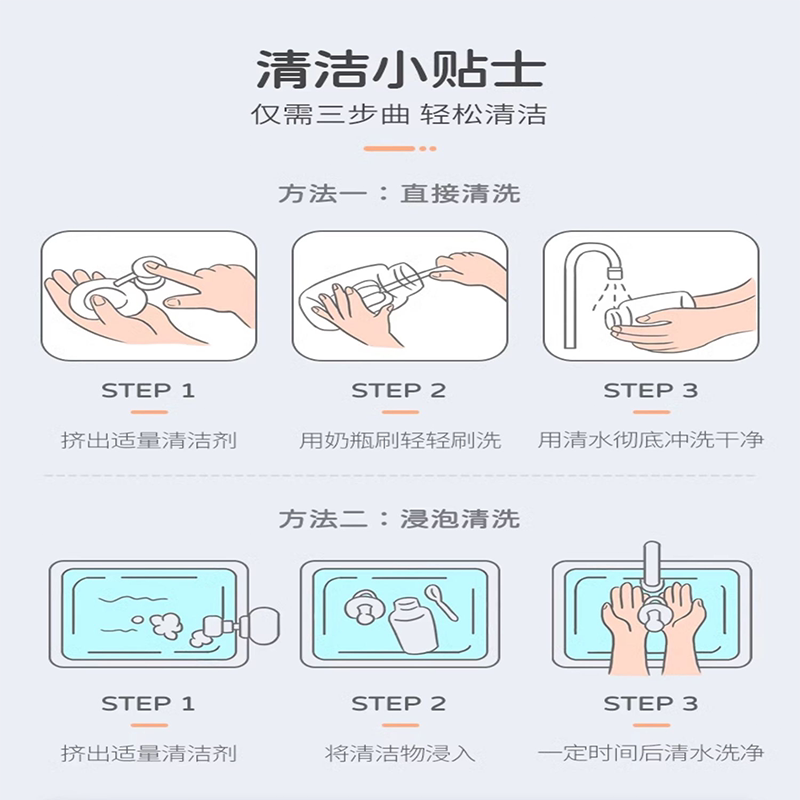 清洁小贴士
仅需三步曲 轻松清洁

方法一：直接清洗

STEP 1
挤出适量清洁剂

STEP 2
用奶瓶刷轻轻刷洗

STEP 3
用清水彻底冲洗干净

方法二：浸泡清洗

STEP 1
挤出适量清洁剂

STEP 2
将清洁物浸入

STEP 3
一定时间后清水洗净