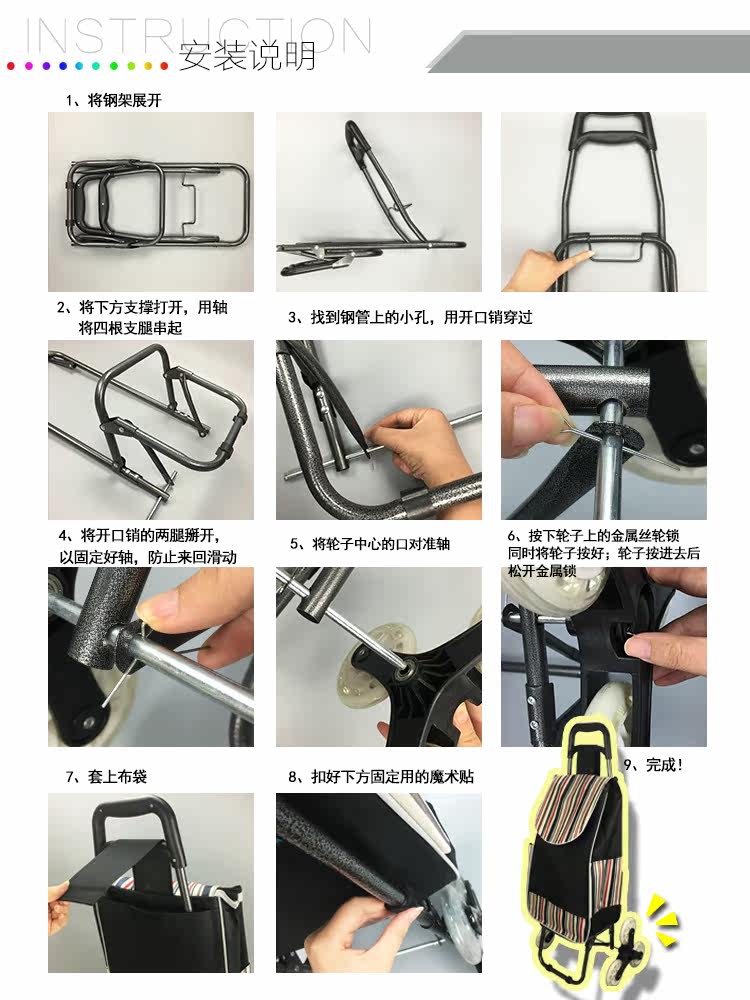 INSTRUCTION 安装说明

1、将钢架展开

2、将下方支撑打开，用轴将四根支腿串起

3、找到钢管上的小孔，用开口销穿过

4、将开口销的两腿掰开，以固定好轴，防止来回滑动

5、将轮子中心的口对准轴

6、按下轮子上的金属丝轮锁同时将轮子按好；轮子按进去后松开金属锁

7、套上布袋

8、扣好下方固定用的魔术贴

9、完成！