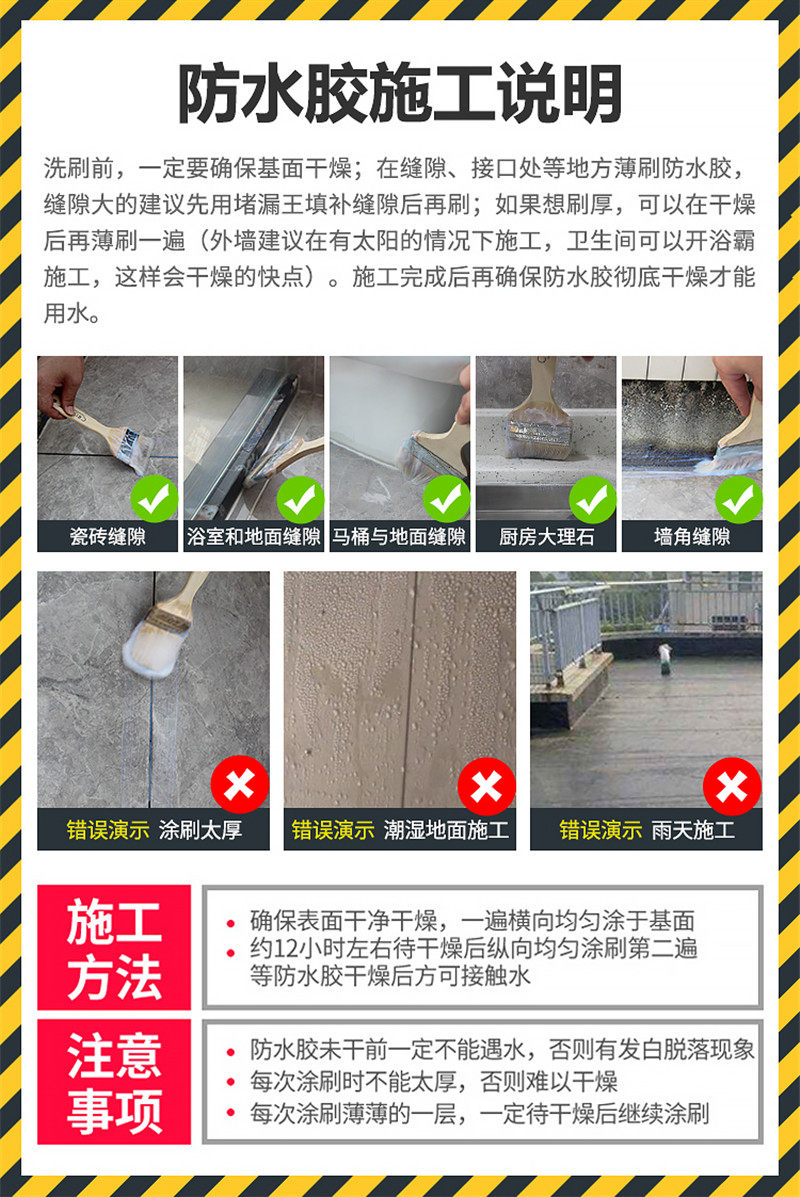 防水胶施工说明

洗刷前，一定要确保基面干燥；在缝隙、接口处等地方薄刷防水胶，缝隙大的建议先用堵漏王填补缝隙后再刷；如果想刷厚，可以在干燥后再薄刷一遍（外墙建议在有太阳的情况下施工，卫生间可以开浴霸施工，这样会干燥的快点）。施工完成后再确保防水胶彻底干燥才能用水。

瓷砖缝隙
浴室和地面缝隙
马桶与地面缝隙
厨房大理石
墙角缝隙

错误演示 涂刷太厚
错误演示 潮湿地面施工
错误演示 雨天施工

施工方法
• 确保表面干净干燥，一遍横向均匀涂于基面
• 约12小时左右待干燥后纵向均匀涂刷第二遍等防水胶干燥后方可接触水

注意事项
• 防水胶未干前一定不能遇水，否则有发白脱落现象
• 每次涂刷时不能太厚，否则难以干燥
• 每次涂刷薄薄的一层，一定待干燥后继续涂刷